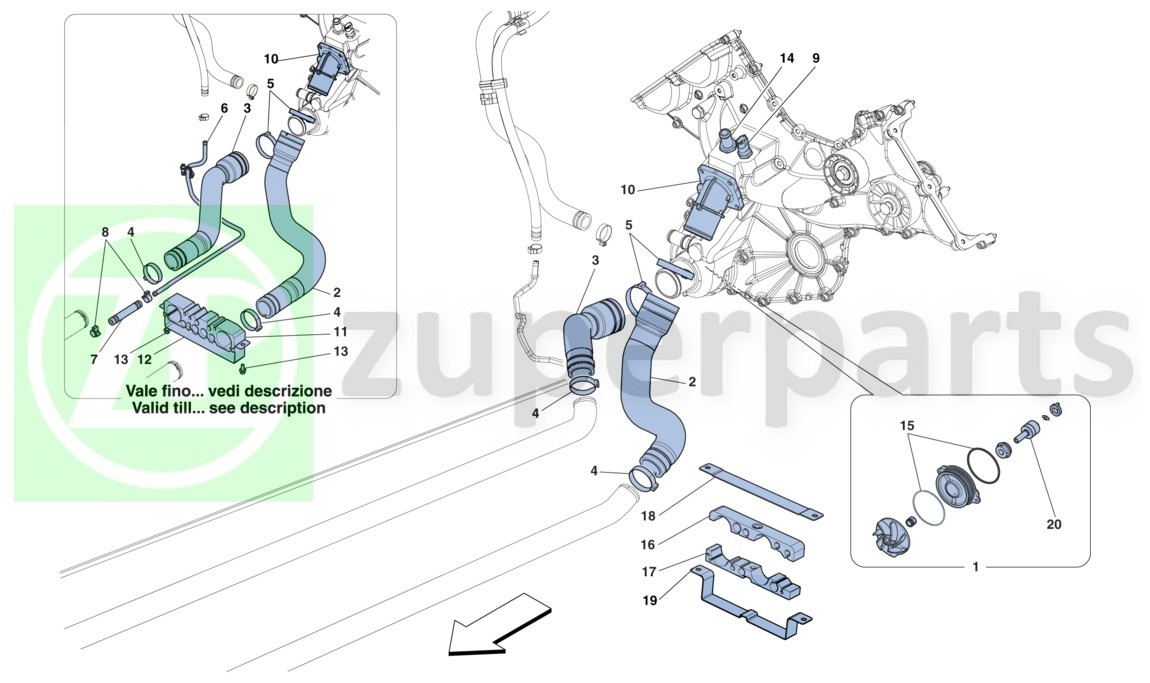 10
5
6
3
8
4
2
4
11
7
13
12
13
Vale fino... vedi descrizione
Valid till... see description

zuperparts

14
9
10
5
3
2
4
4
18
16
17
19
15
20
1