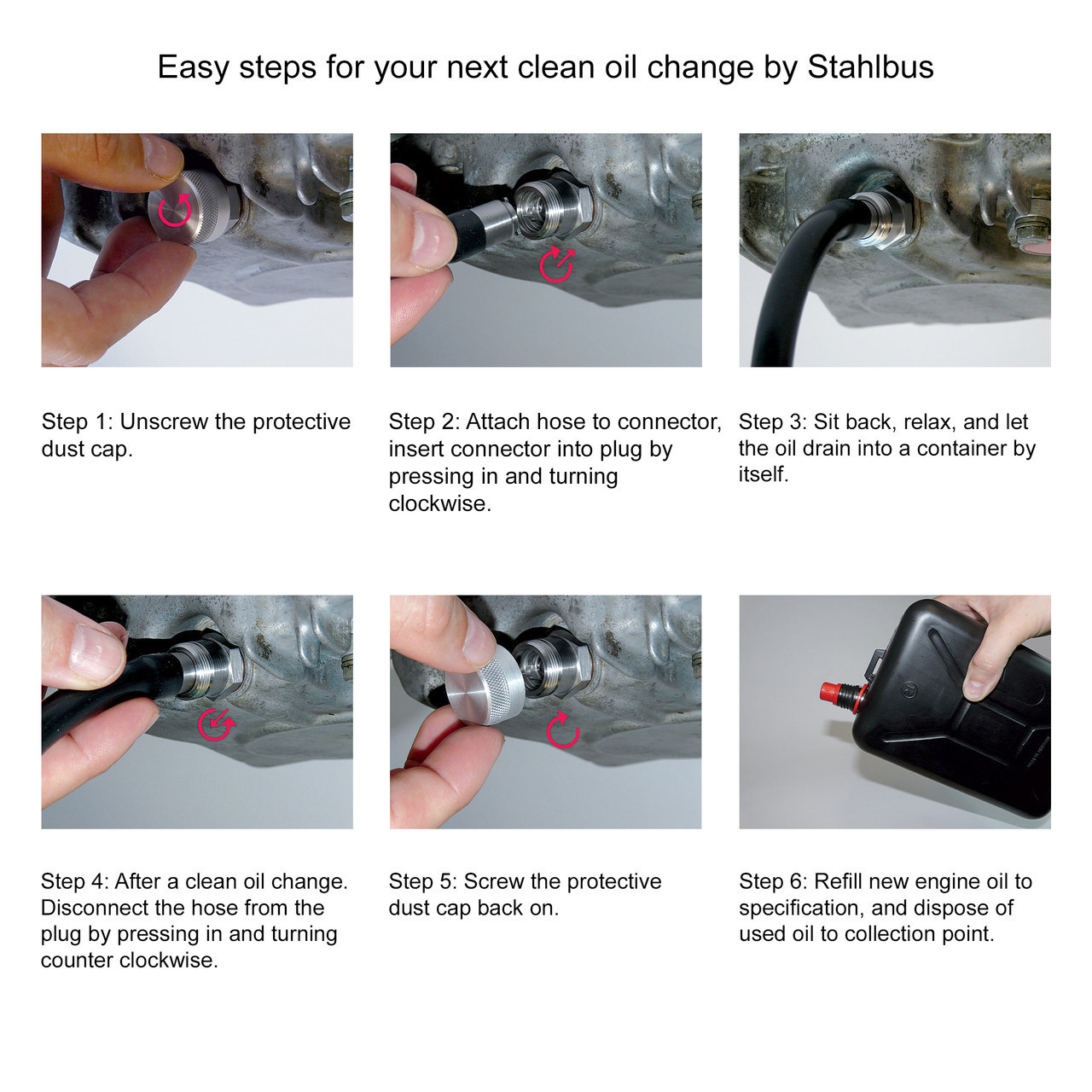 Easy steps for your next clean oil change by Stahlbus

Step 1: Unscrew the protective dust cap.

Step 2: Attach hose to connector, insert connector into plug by pressing in and turning clockwise.

Step 3: Sit back, relax, and let the oil drain into a container by itself.

Step 4: After a clean oil change. Disconnect the hose from the plug by pressing in and turning counter clockwise.

Step 5: Screw the protective dust cap back on.

Step 6: Refill new engine oil to specification, and dispose of used oil to collection point.