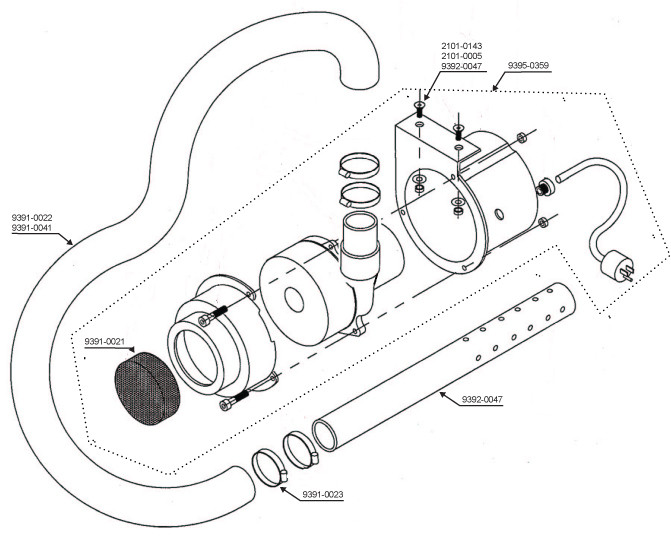 2101-0143
2101-0005
9392-0047

9395-0359

9391-0022
9391-0041

9391-0021

9392-0047

9391-0023