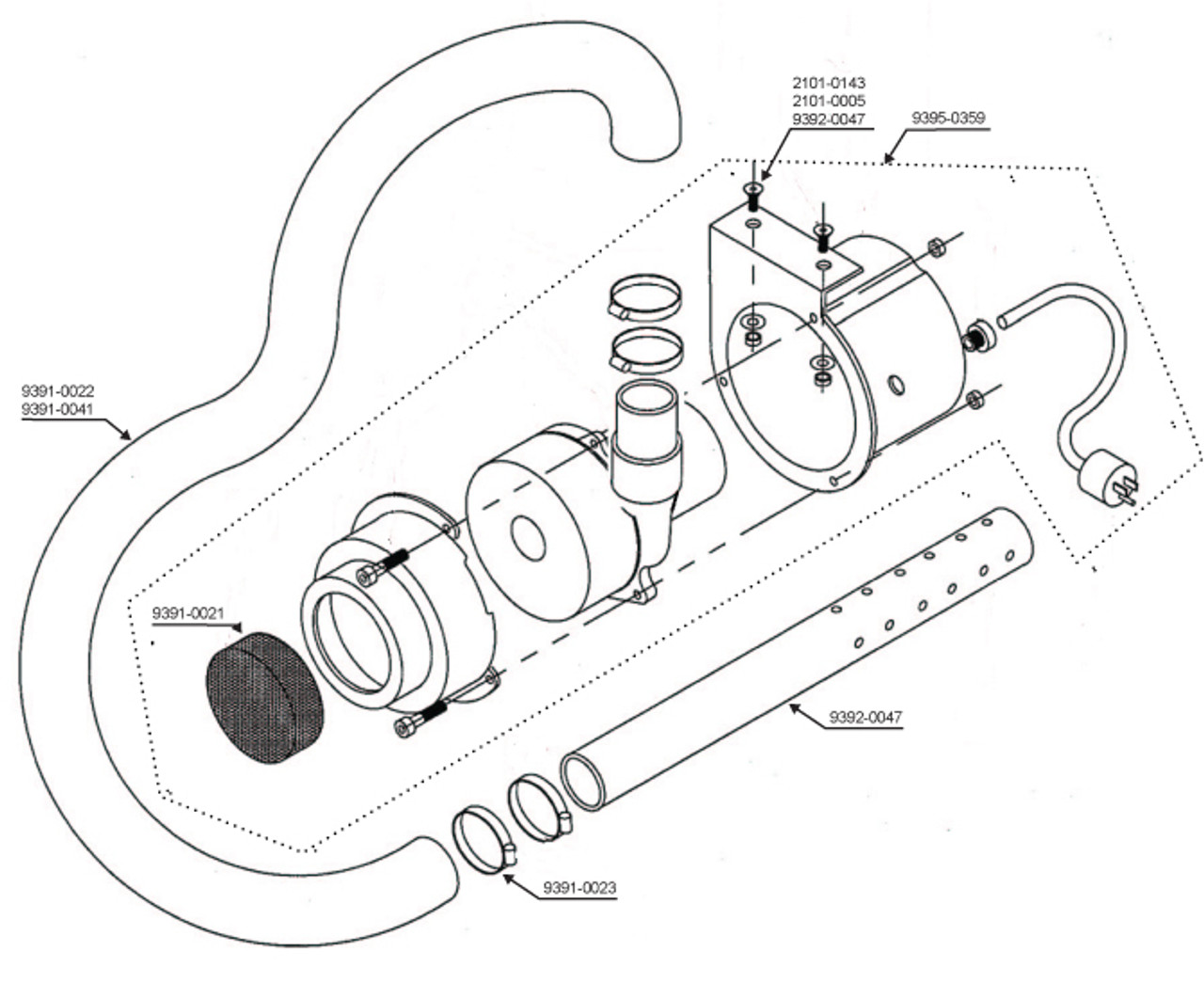 2101-0143
2101-0005
9392-0047

9395-0359

9391-0022
9391-0041

9391-0021

9392-0047

9391-0023