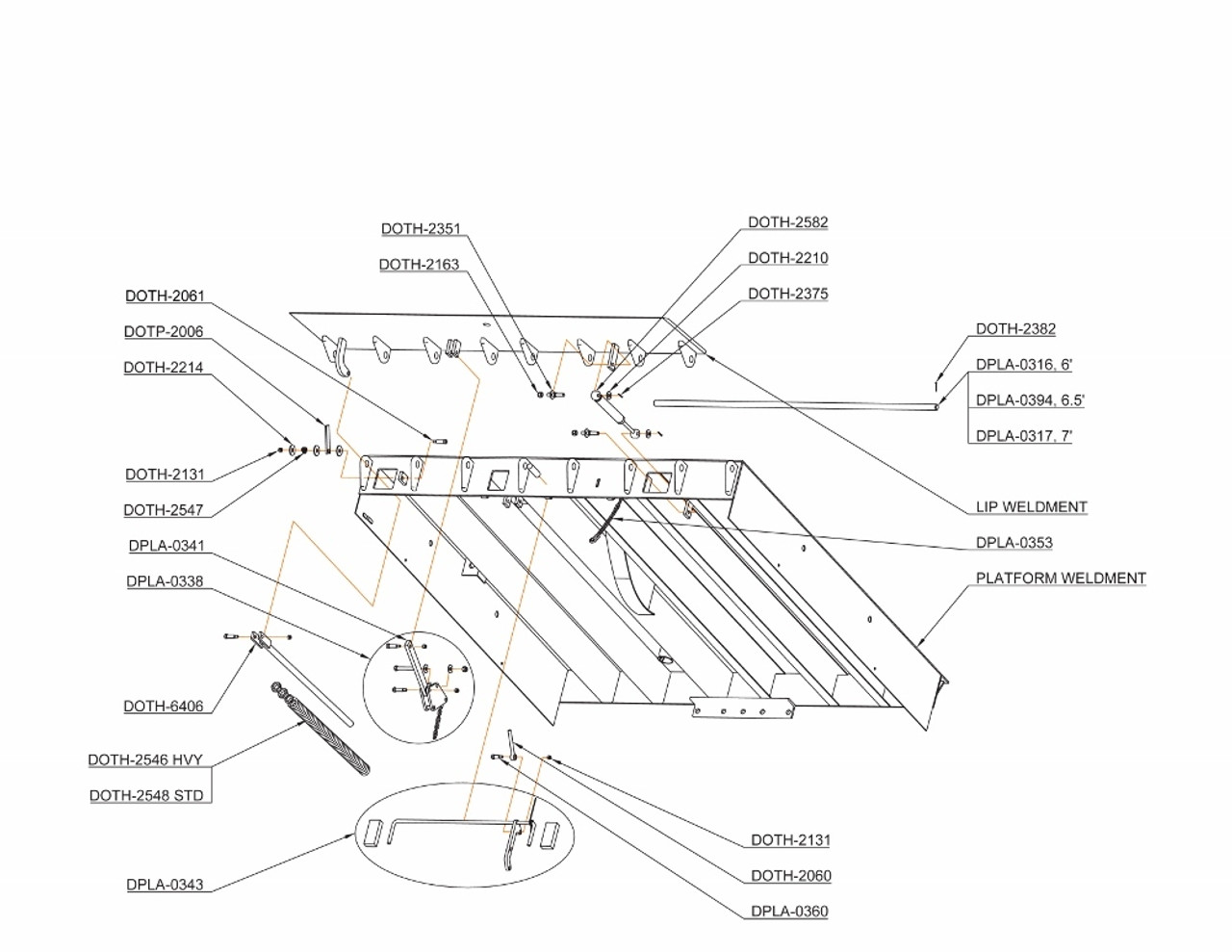 DOTH-2351
DOTH-2163
DOTH-2061
DOTP-2006
DOTH-2214
DOTH-2131
DOTH-2547
DPLA-0341
DPLA-0338
DOTH-6406
DOTH-2546 HVY
DOTH-2548 STD
DPLA-0343
DOTH-2582
DOTH-2210
DOTH-2375
DOTH-2382
DPLA-0316, 6'
DPLA-0394, 6.5'
DPLA-0317, 7'
LIP WELDMENT
DPLA-0353
PLATFORM WELDMENT
DOTH-2131
DOTH-2060
DPLA-0360