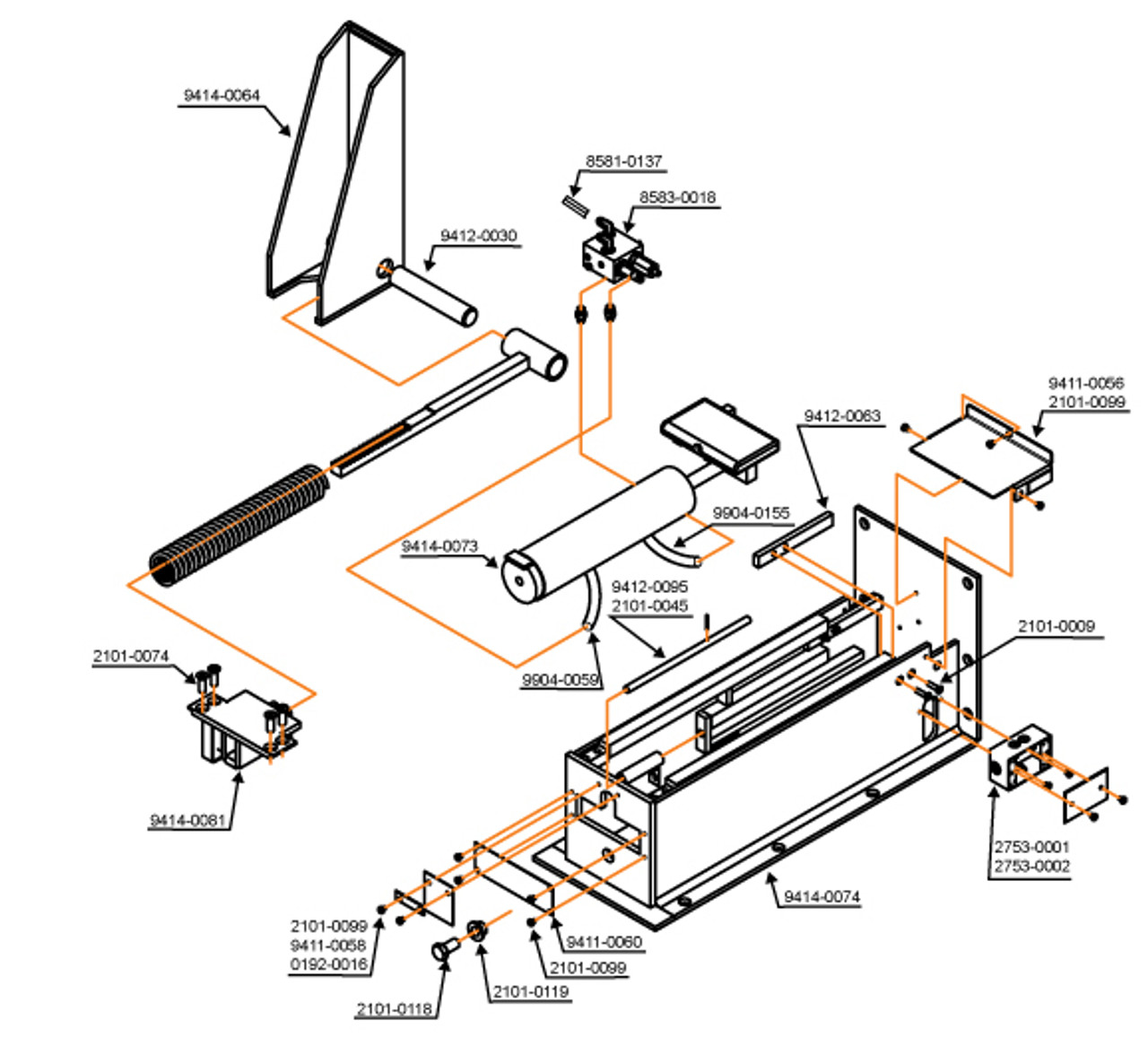 9414-0064

8581-0137

8583-0018

9412-0030

9411-0056
2101-0099

9412-0063

9904-0155

9414-0073

9412-0095
2101-0045

2101-0009

2101-0074

9904-0059

9414-0081

2753-0001
2753-0002

9414-0074

2101-0099
9411-0058
0192-0016

9411-0060

2101-0099

2101-0119

2101-0118