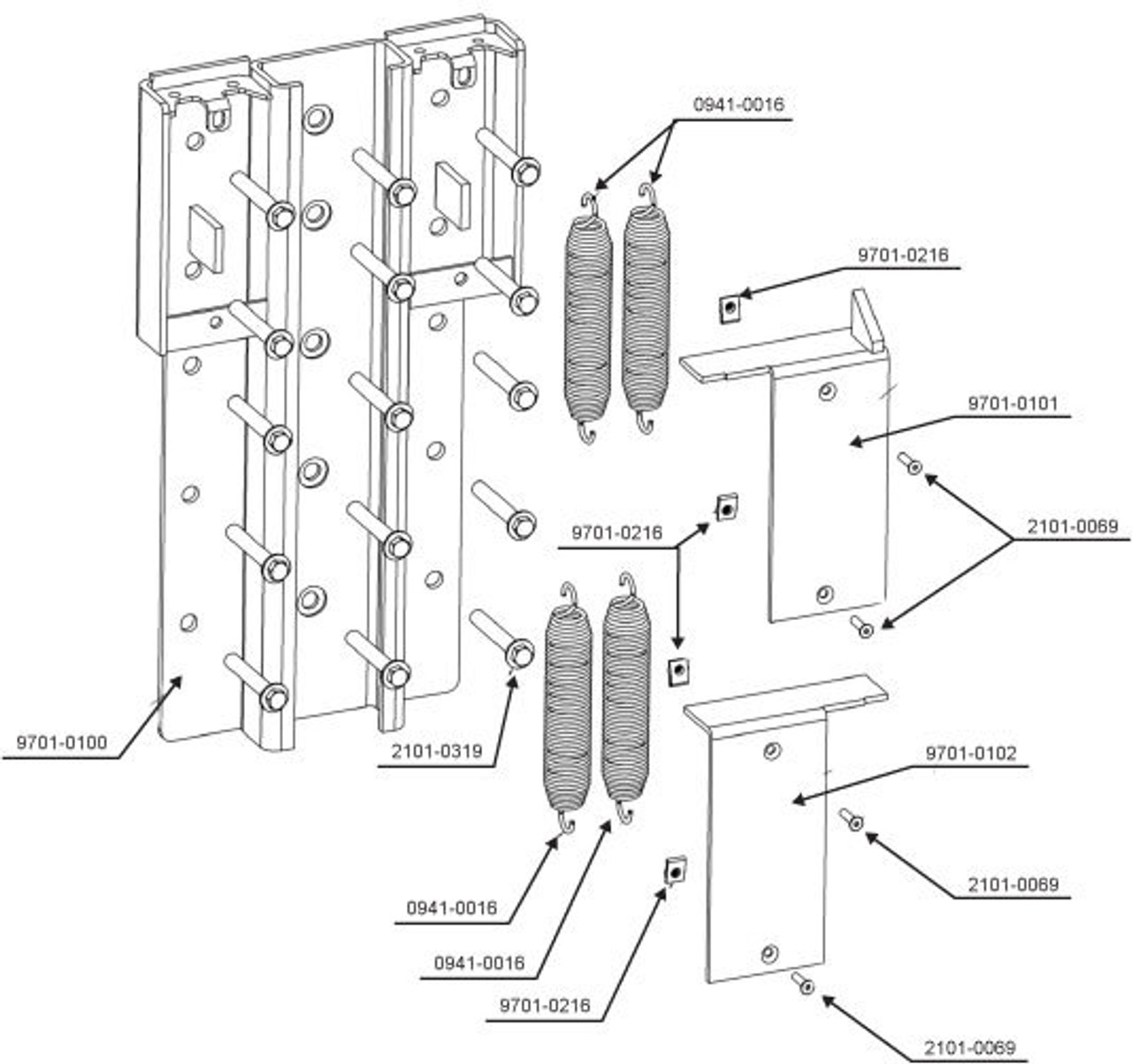 0941-0016

9701-0216

9701-0101

2101-0069

9701-0216

9701-0100

2101-0319

9701-0102

2101-0069

0941-0016

0941-0016

9701-0216

2101-0069