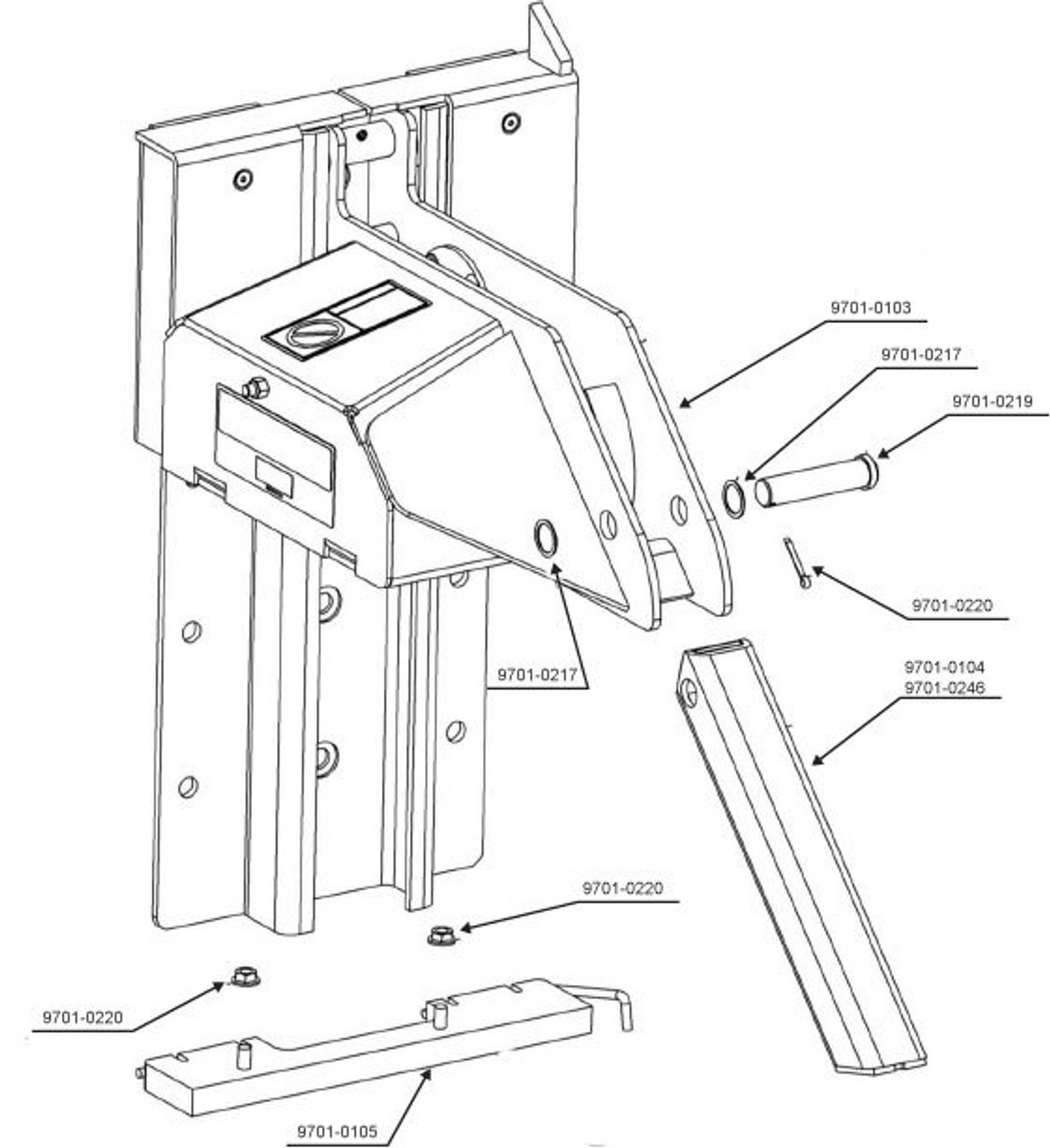 9701-0103

9701-0217

9701-0219

9701-0220

9701-0217

9701-0104
9701-0246

9701-0220

9701-0220

9701-0105