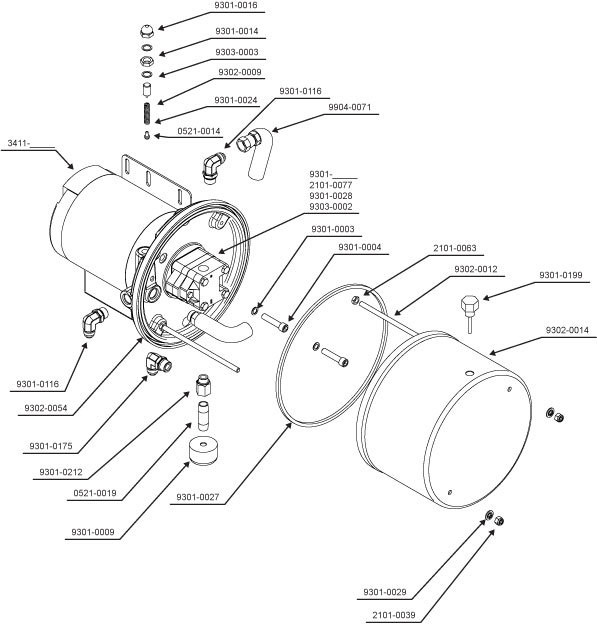 9301-0016
9301-0014
9303-0003
9302-0009
9301-0024
0521-0014
9301-0116
9904-0071
3411-____
9301-____
2101-0077
9301-0028
9303-0002
9301-0003
9301-0004
2101-0063
9302-0012
9301-0199
9302-0014
9301-0116
9302-0054
9301-0175
9301-0212
0521-0019
9301-0009
9301-0027
9301-0029
2101-0039