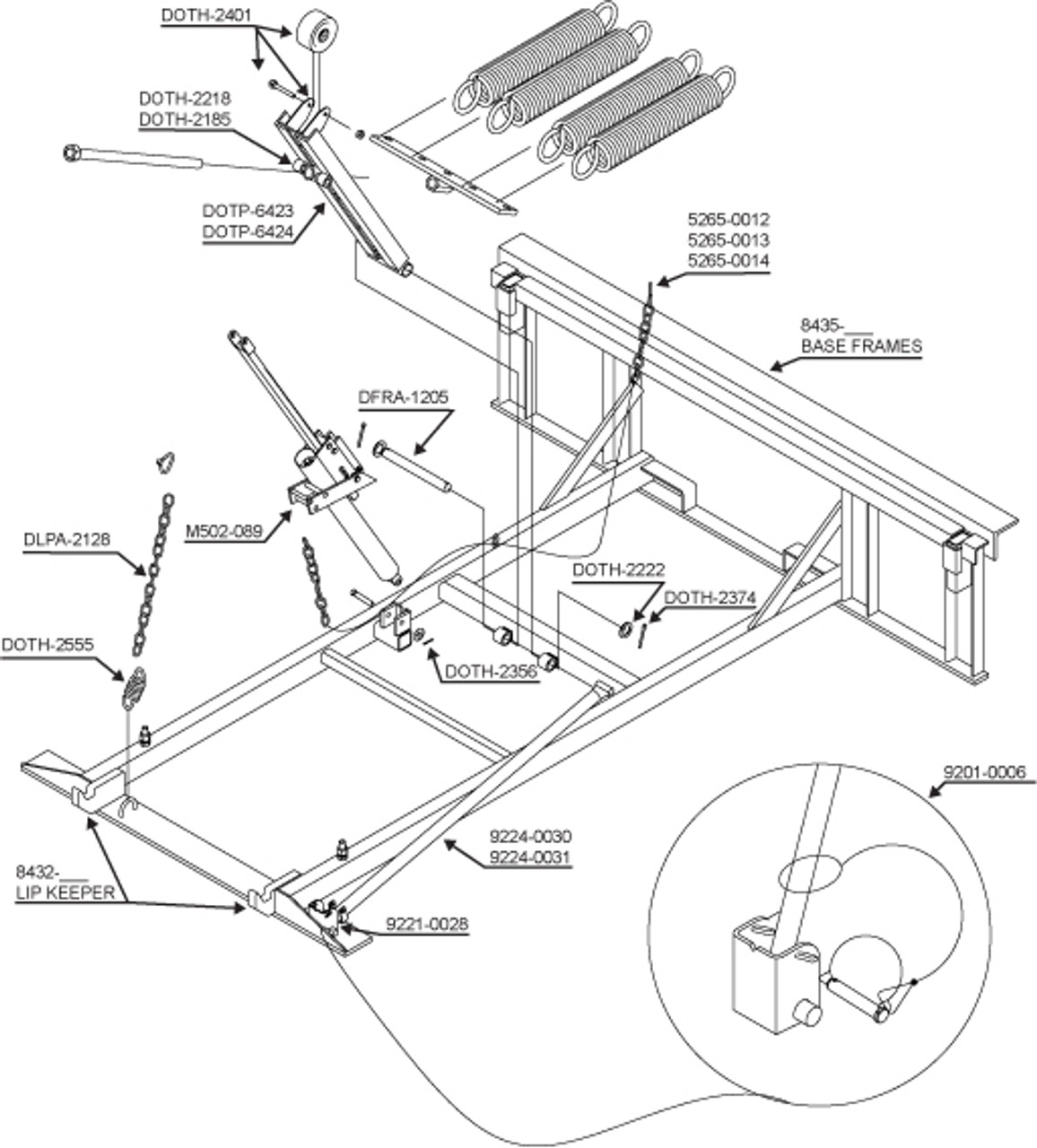 DOTH-2401

DOTH-2218
DOTH-2185

DOTP-6423
DOTP-6424

5265-0012
5265-0013
5265-0014

8435-___
BASE FRAMES

DFRA-1205

M502-089

DLPA-2128

DOTH-2222

DOTH-2374

DOTH-2555

DOTH-2356

9201-0006

9224-0030
9224-0031

8432-___
LIP KEEPER

9221-0028