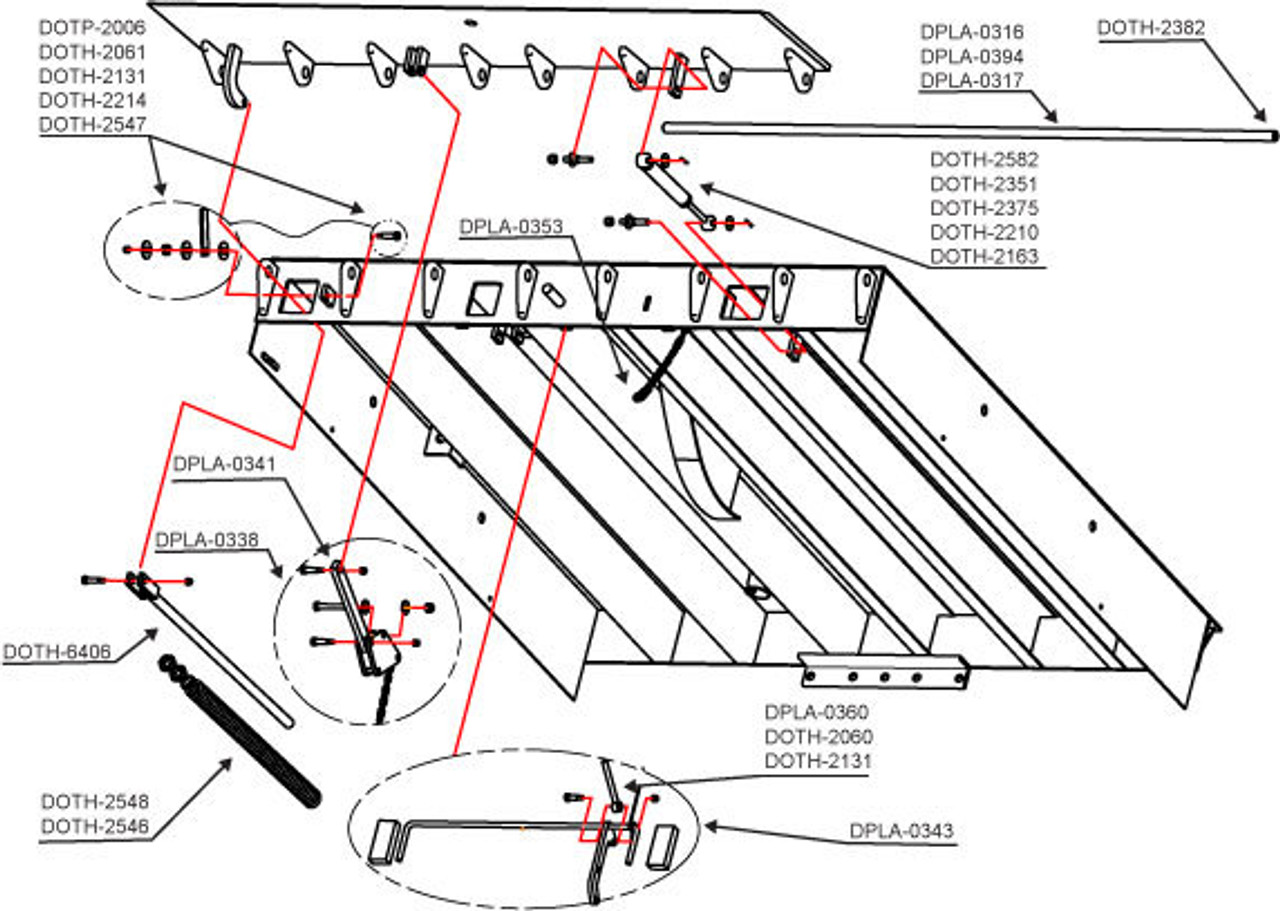 DOTP-2006
DOTH-2061
DOTH-2131
DOTH-2214
DOTH-2547

DPLA-0316
DPLA-0394
DPLA-0317

DOTH-2382

DOTH-2582
DOTH-2351
DOTH-2375
DOTH-2210
DOTH-2163

DPLA-0353

DPLA-0341

DPLA-0338

DOTH-6406

DOTH-2548
DOTH-2546

DPLA-0360
DOTH-2060
DOTH-2131

DPLA-0343