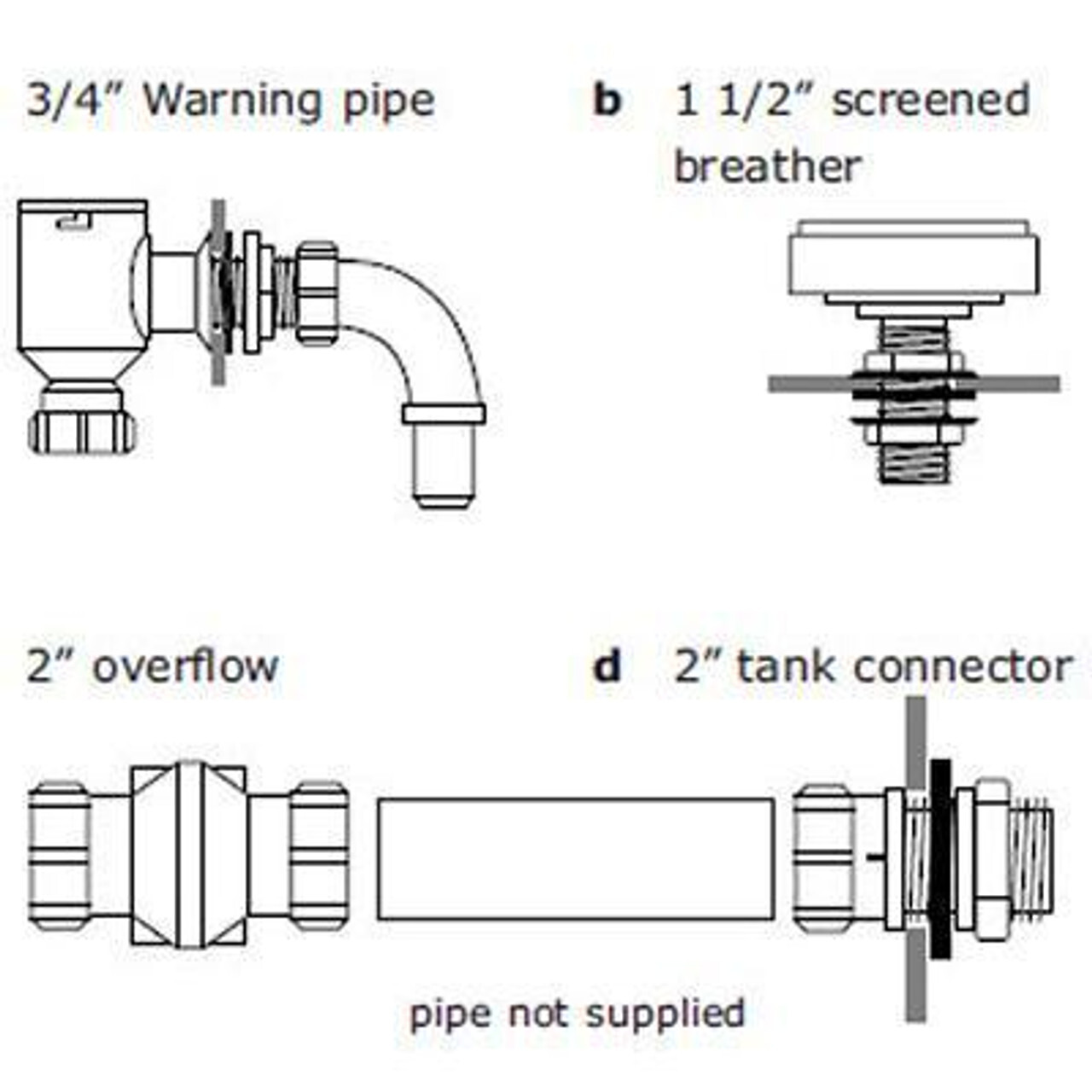 3/4” Warning pipe

b 1 1/2” screened breather

2” overflow

d 2” tank connector

pipe not supplied