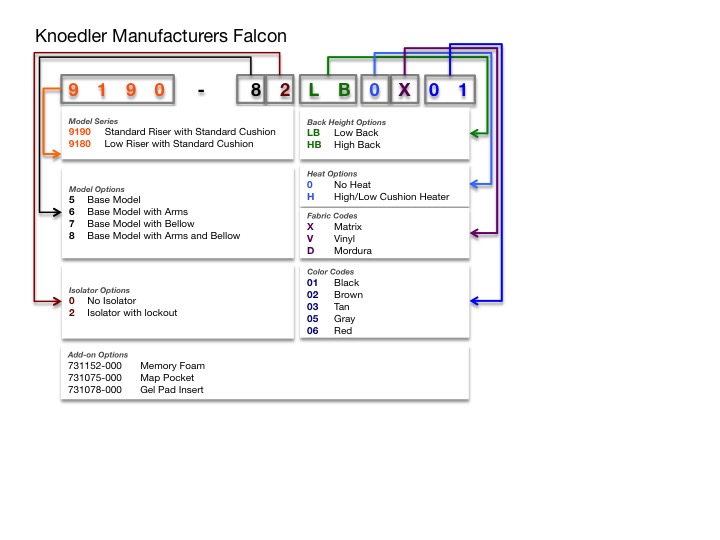 Knoedler Manufacturers Falcon

9 1 9 0 - 8 2 L B 0 X 0 1

Model Series
9190 Standard Riser with Standard Cushion
9180 Low Riser with Standard Cushion

Model Options
5 Base Model
6 Base Model with Arms
7 Base Model with Bellow
8 Base Model with Arms and Bellow

Isolator Options
0 No Isolator
2 Isolator with lockout

Add-on Options
731152-000 Memory Foam
731075-000 Map Pocket
731078-000 Gel Pad Insert

Back Height Options
LB Low Back
HB High Back

Heat Options
0 No Heat
H High/Low Cushion Heater

Fabric Codes
X Matrix
V Vinyl
D Mordura

Color Codes
01 Black
02 Brown
03 Tan
05 Gray
06 Red