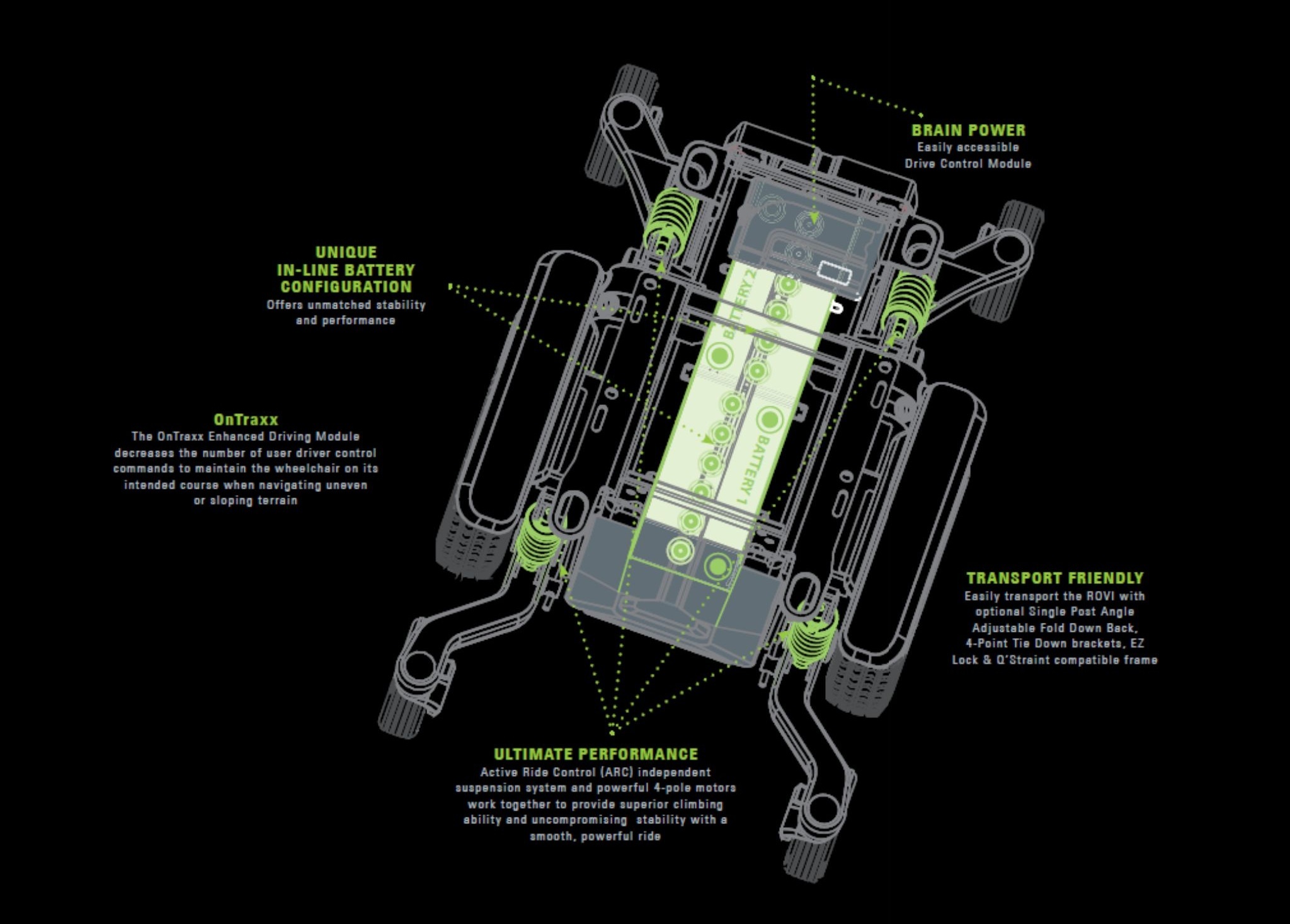 BRAIN POWER
Easily accessible Drive Control Module

UNIQUE IN-LINE BATTERY CONFIGURATION
Offers unmatched stability and performance

BATTERY 2

BATTERY 1

OnTraxx
The OnTraxx Enhanced Driving Module decreases the number of user driver control commands to maintain the wheelchair on its intended course when navigating uneven or sloping terrain

TRANSPORT FRIENDLY
Easily transport the ROVI with optional Single Post Angle Adjustable Fold Down Back, 4-Point Tie Down brackets, EZ Lock & Q'Straint compatible frame

ULTIMATE PERFORMANCE
Active Ride Control (ARC) independent suspension system and powerful 4-pole motors work together to provide superior climbing ability and uncompromising stability with a smooth, powerful ride