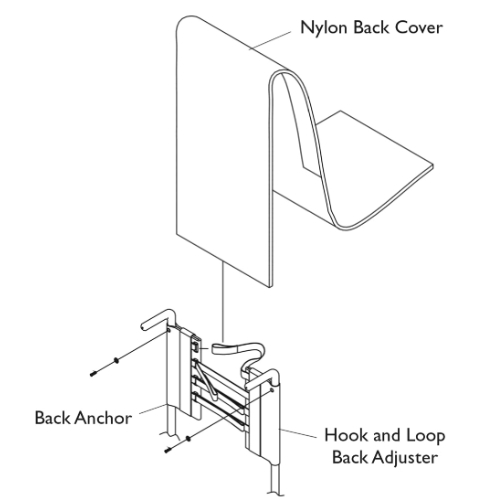 Nylon Back Cover

Back Anchor

Hook and Loop
Back Adjuster