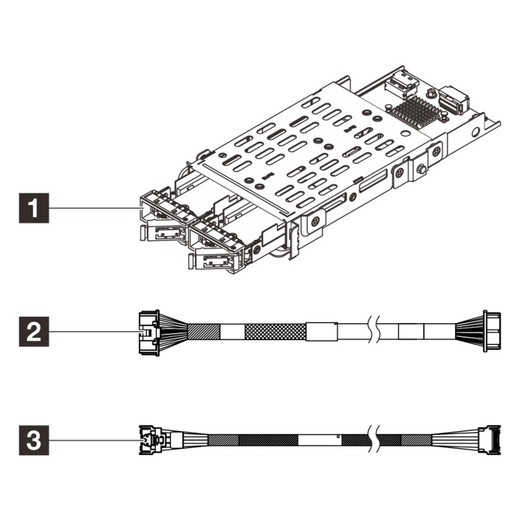 1

2

3