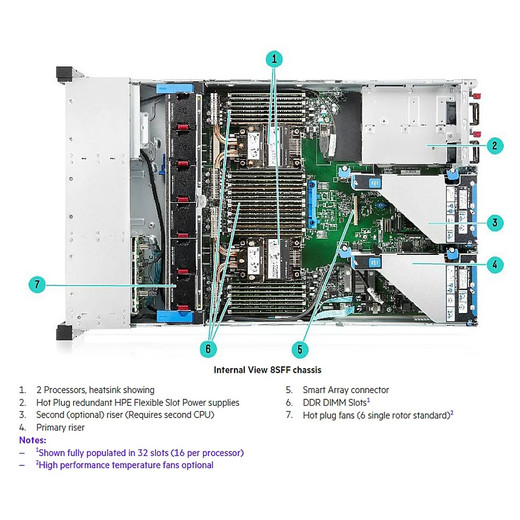 1

2

3

4

7

6

5

Internal View 8SFF chassis

1. 2 Processors, heatsink showing
2. Hot Plug redundant HPE Flexible Slot Power supplies
3. Second (optional) riser (Requires second CPU)
4. Primary riser

5. Smart Array connector
6. DDR DIMM Slots$^1$
7. Hot plug fans (6 single rotor standard)$^2$

Notes:
– $^1$Shown fully populated in 32 slots (16 per processor)
– $^2$High performance temperature fans optional