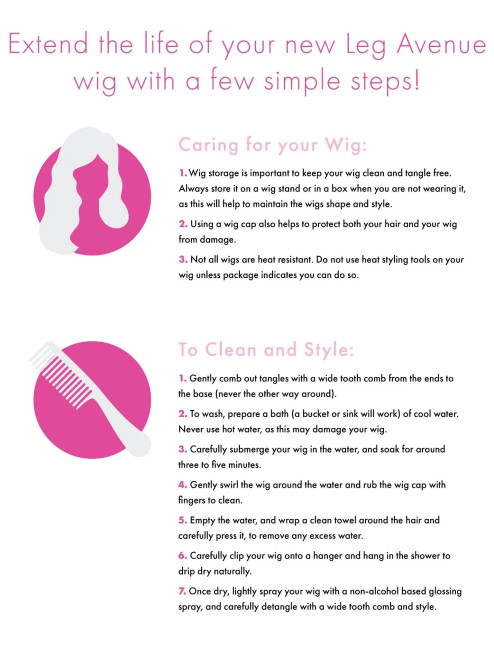 Extend the life of your new Leg Avenue wig with a few simple steps!

Caring for your Wig:

1. Wig storage is important to keep your wig clean and tangle free. Always store it on a wig stand or in a box when you are not wearing it, as this will help to maintain the wigs shape and style.

2. Using a wig cap also helps to protect both your hair and your wig from damage.

3. Not all wigs are heat resistant. Do not use heat styling tools on your wig unless package indicates you can do so.

To Clean and Style:

1. Gently comb out tangles with a wide tooth comb from the ends to the base (never the other way around).

2. To wash, prepare a bath (a bucket or sink will work) of cool water. Never use hot water, as this may damage your wig.

3. Carefully submerge your wig in the water, and soak for around three to five minutes.

4. Gently swirl the wig around the water and rub the wig cap with fingers to clean.

5. Empty the water, and wrap a clean towel around the hair and carefully press it, to remove any excess water.

6. Carefully clip your wig onto a hanger and hang in the shower to drip dry naturally.

7. Once dry, lightly spray your wig with a non-alcohol based glossing spray, and carefully detangle with a wide tooth comb and style.