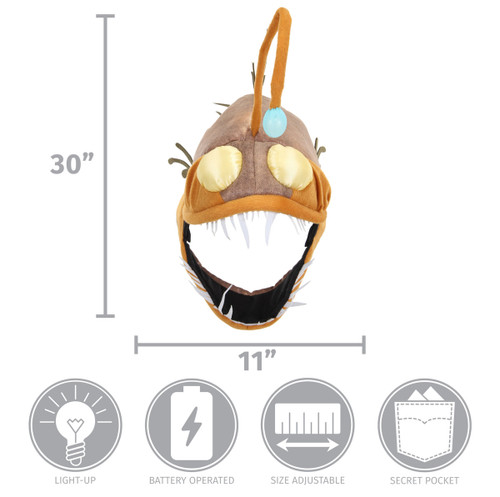 30”

11”

LIGHT-UP

BATTERY OPERATED

SIZE ADJUSTABLE

SECRET POCKET