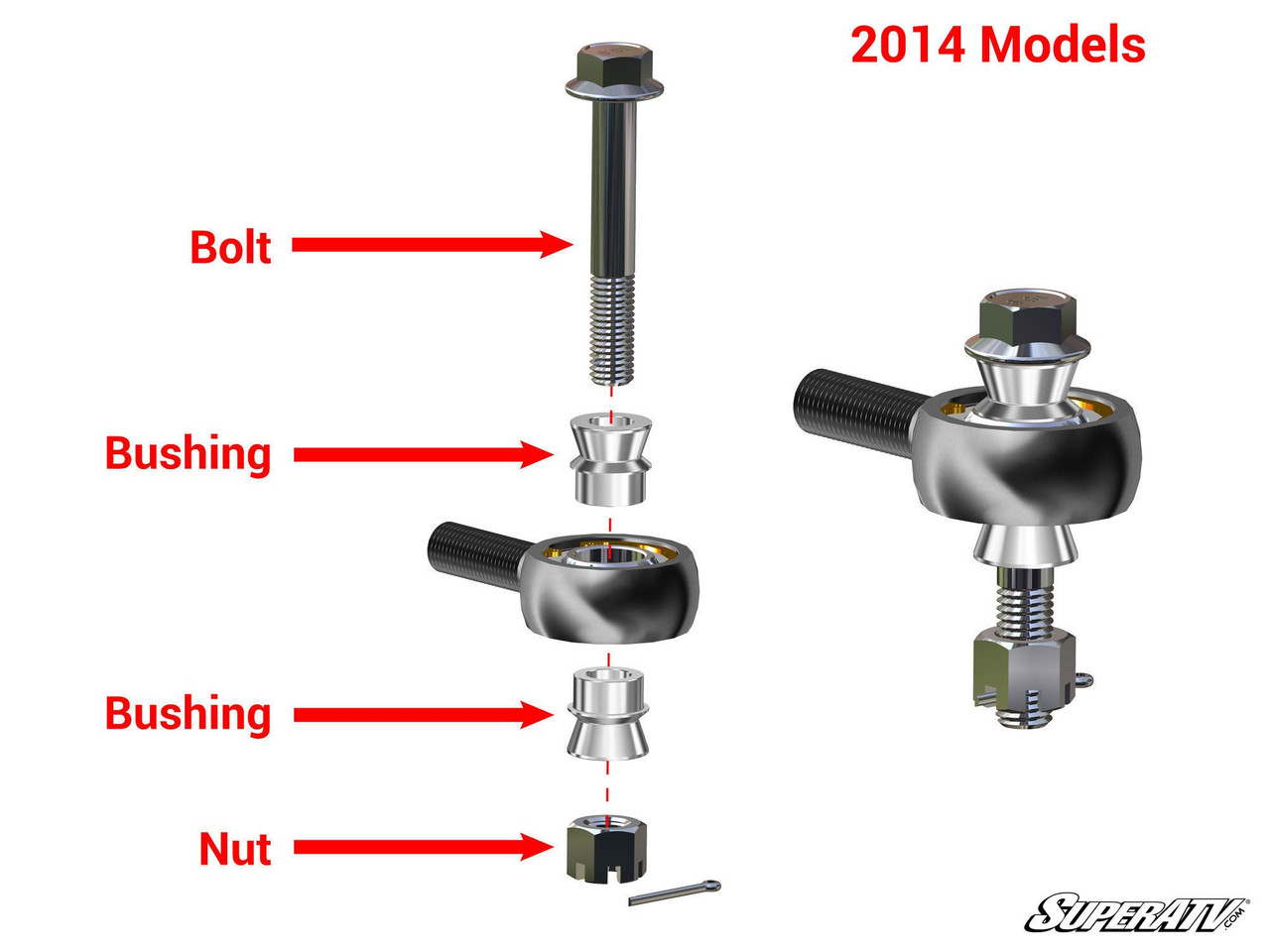 2014 Models

Bolt

Bushing

Bushing

Nut

SUPERATV.COM