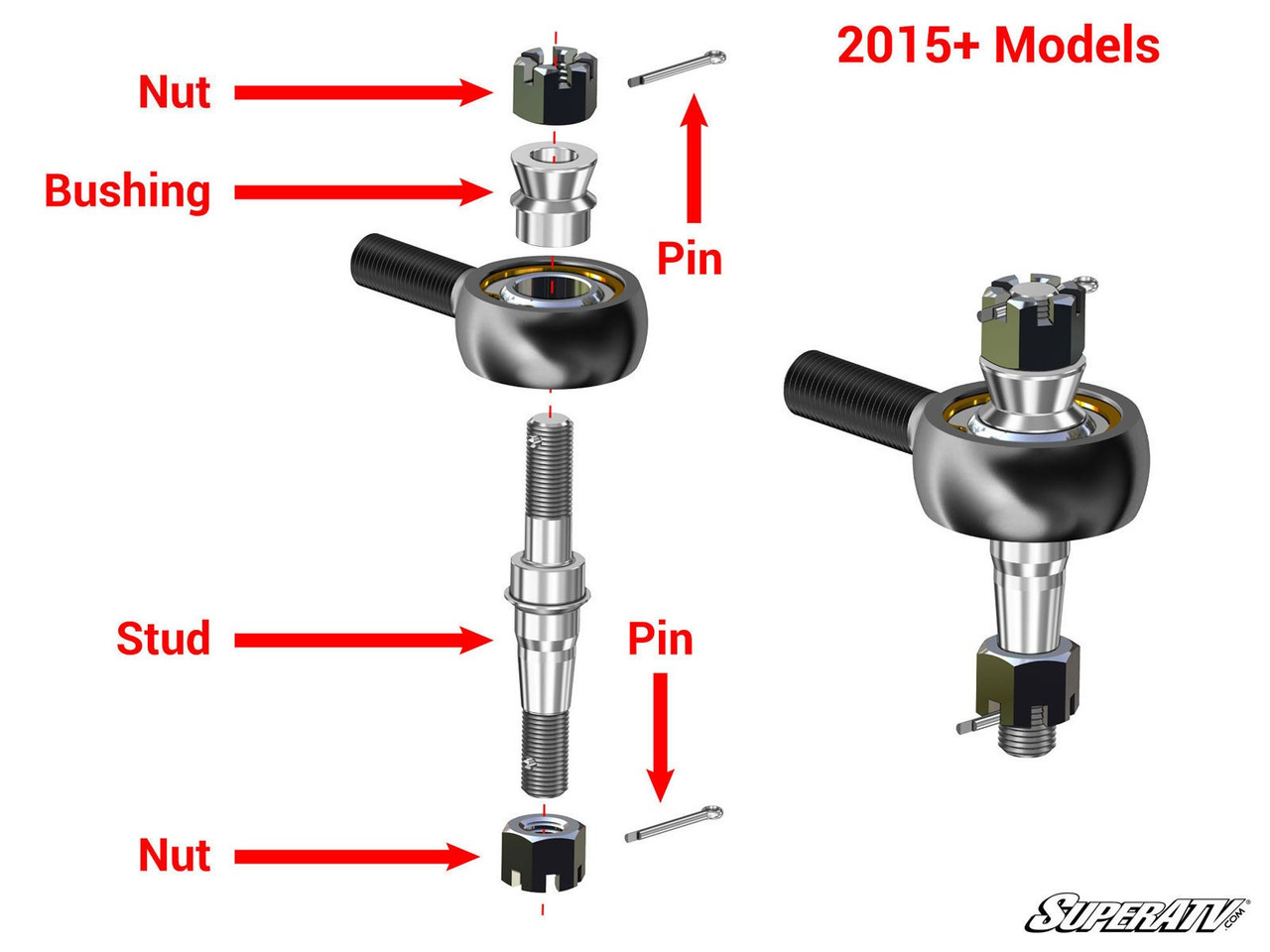 2015+ Models

Nut

Bushing

Pin

Stud

Pin

Nut

SUPERATV.COM