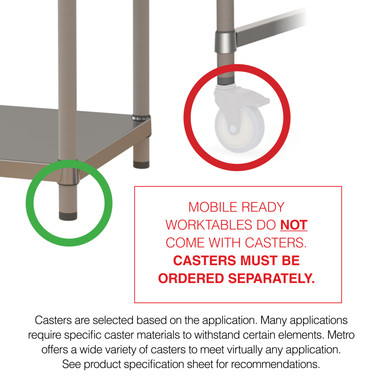 MOBILE READY WORKTABLES DO NOT COME WITH CASTERS.
CASTERS MUST BE ORDERED SEPARATELY.

Casters are selected based on the application. Many applications require specific caster materials to withstand certain elements. Metro offers a wide variety of casters to meet virtually any application. See product specification sheet for recommendations.