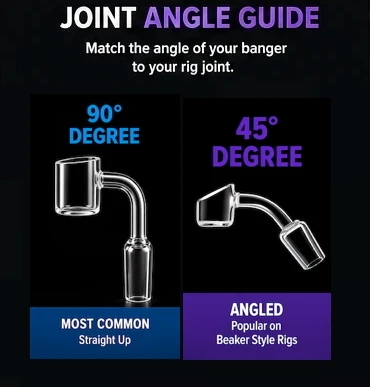 JOINT ANGLE GUIDE

Match the angle of your banger to your rig joint.

90° DEGREE

MOST COMMON
Straight Up

45° DEGREE

ANGLED
Popular on Beaker Style Rigs