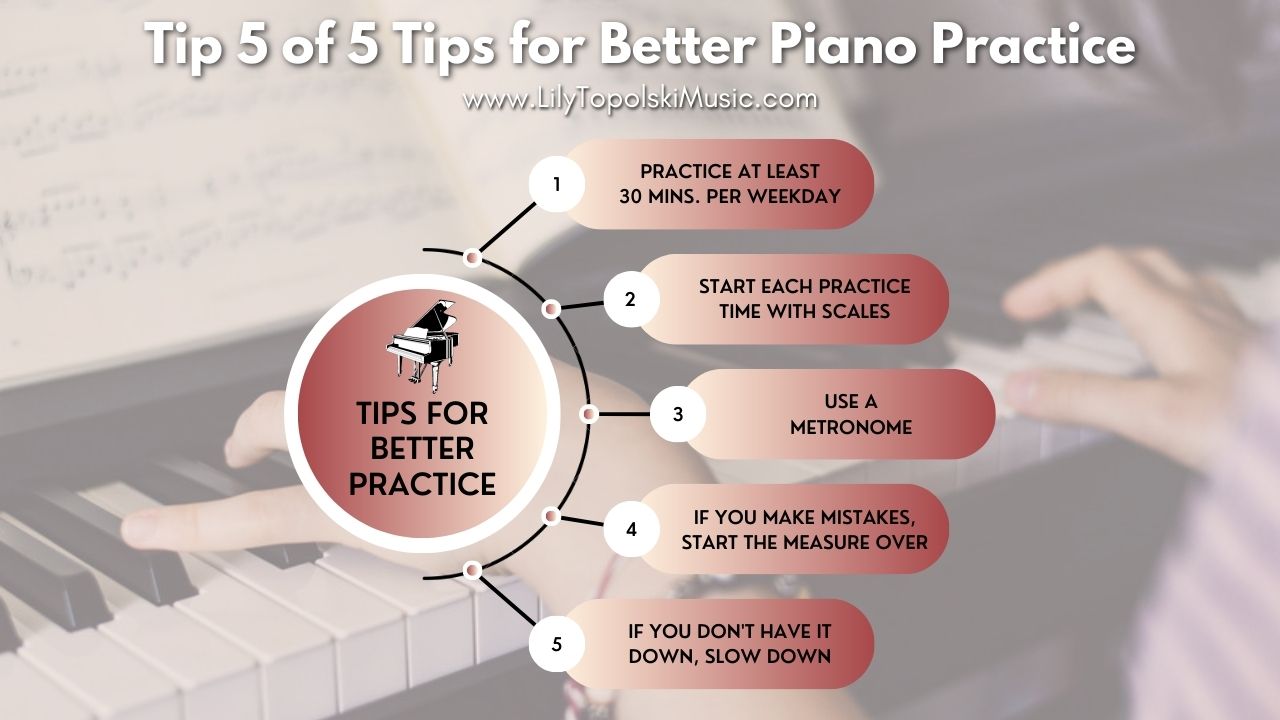 Tip 5 of 5 Tips for Better Piano Practice

www.LilyTopolskiMusic.com

TIPS FOR BETTER PRACTICE

1 PRACTICE AT LEAST 30 MINS. PER WEEKDAY

2 START EACH PRACTICE TIME WITH SCALES

3 USE A METRONOME

4 IF YOU MAKE MISTAKES, START THE MEASURE OVER

5 IF YOU DON'T HAVE IT DOWN, SLOW DOWN