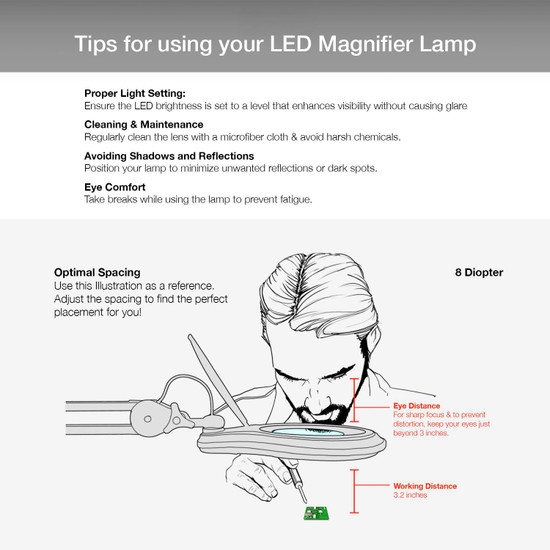 Tips for using your LED Magnifier Lamp

Proper Light Setting:
Ensure the LED brightness is set to a level that enhances visibility without causing glare

Cleaning & Maintenance
Regularly clean the lens with a microfiber cloth & avoid harsh chemicals.

Avoiding Shadows and Reflections
Position your lamp to minimize unwanted reflections or dark spots.

Eye Comfort
Take breaks while using the lamp to prevent fatigue.

Optimal Spacing
Use this Illustration as a reference. Adjust the spacing to find the perfect placement for you!

8 Diopter

Eye Distance
For sharp focus & to prevent distortion, keep your eyes just beyond 3 inches.

Working Distance
3.2 inches