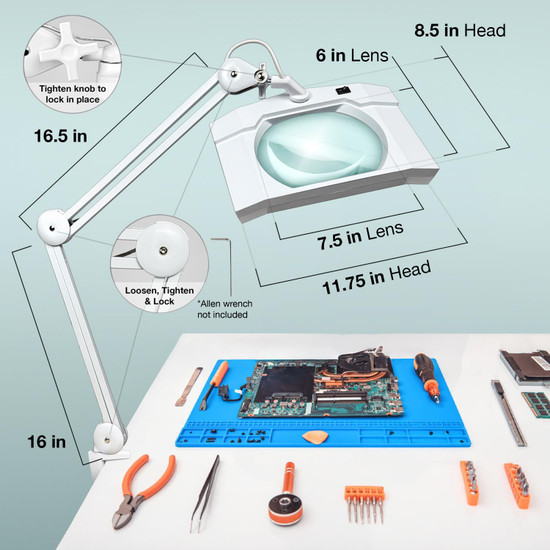 Tighten knob to lock in place

8.5 in Head

6 in Lens

16.5 in

7.5 in Lens

11.75 in Head

Loosen, Tighten & Lock

*Allen wrench not included

16 in