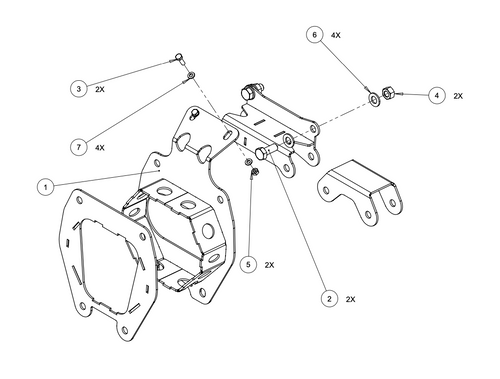 6 4X

3 2X

4 2X

7 4X

1

5 2X

2 2X