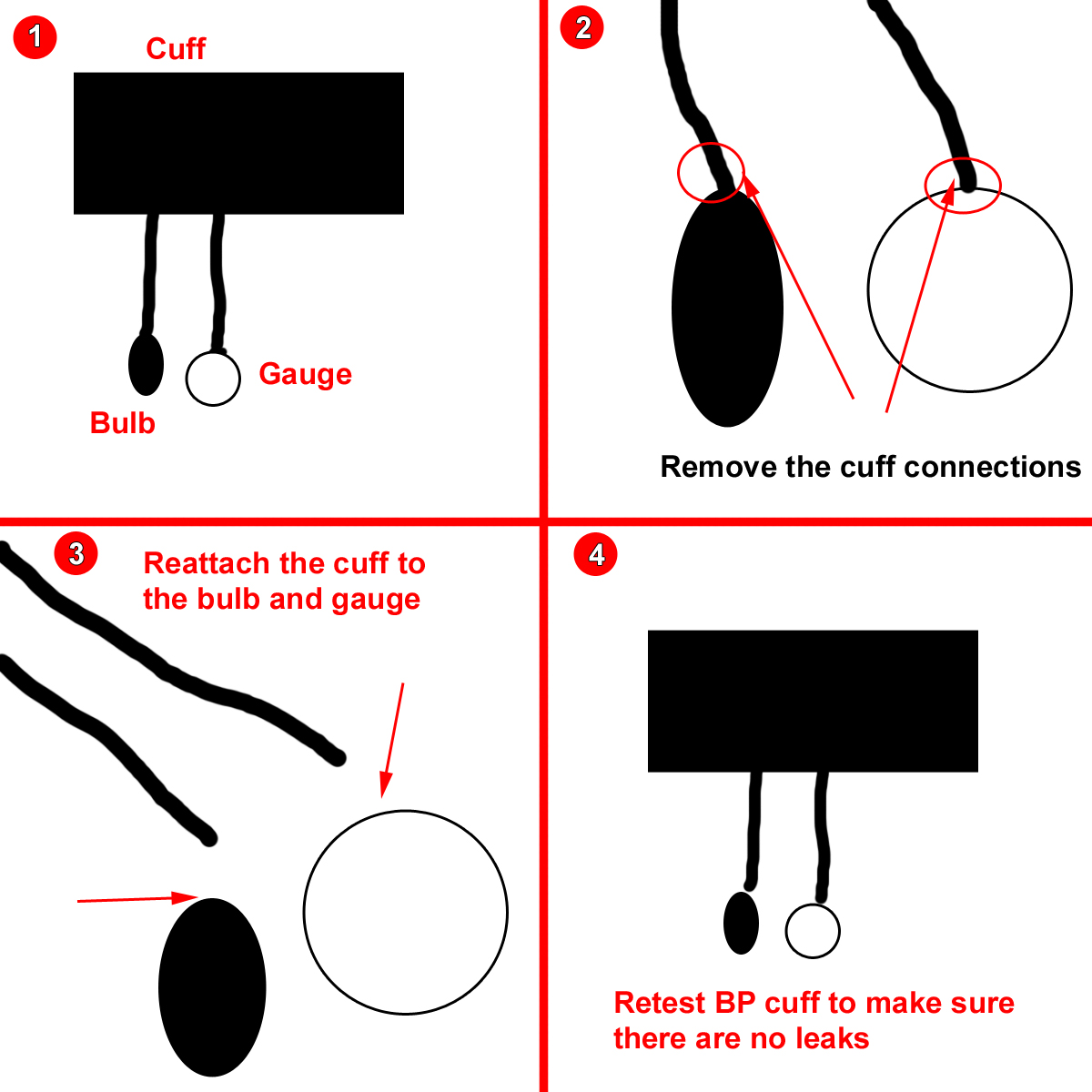 1

Cuff

Gauge

Bulb

2

Remove the cuff connections

3

Reattach the cuff to the bulb and gauge

4

Retest BP cuff to make sure there are no leaks