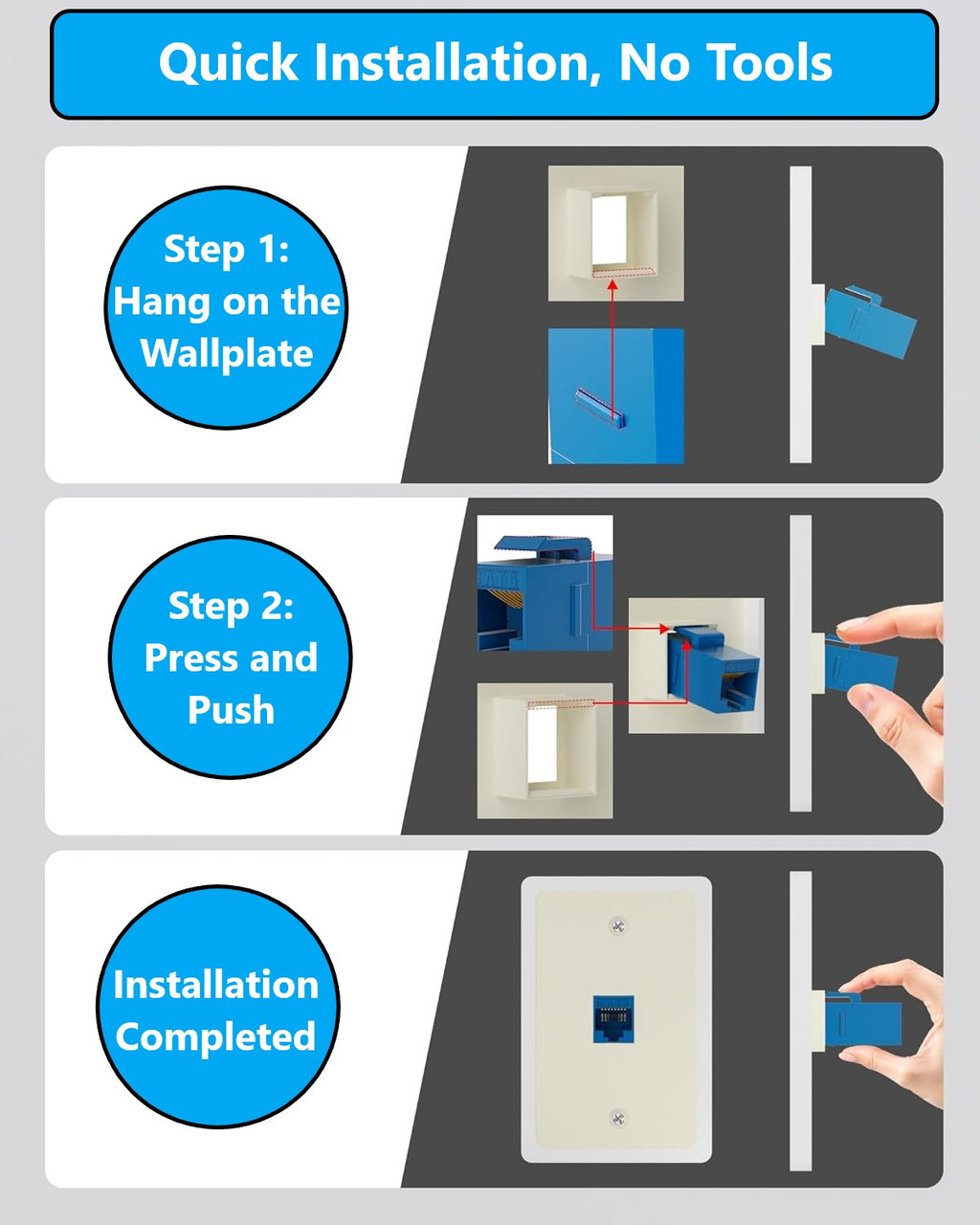 Quick Installation, No Tools

Step 1: Hang on the Wallplate

Step 2: Press and Push

Installation Completed