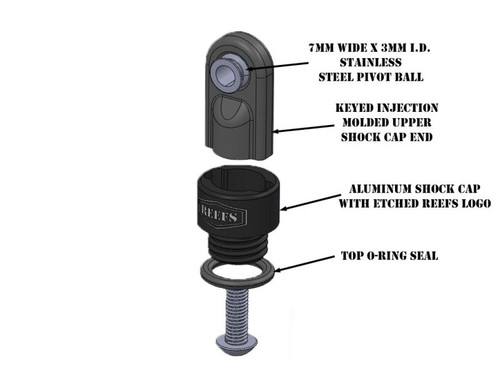 7MM WIDE X 3MM I.D.
STAINLESS
STEEL PIVOT BALL

KEYED INJECTION
MOLDED UPPER
SHOCK CAP END

REEFS

ALUMINUM SHOCK CAP
WITH ETCHED REEFS LOGO

TOP O-RING SEAL