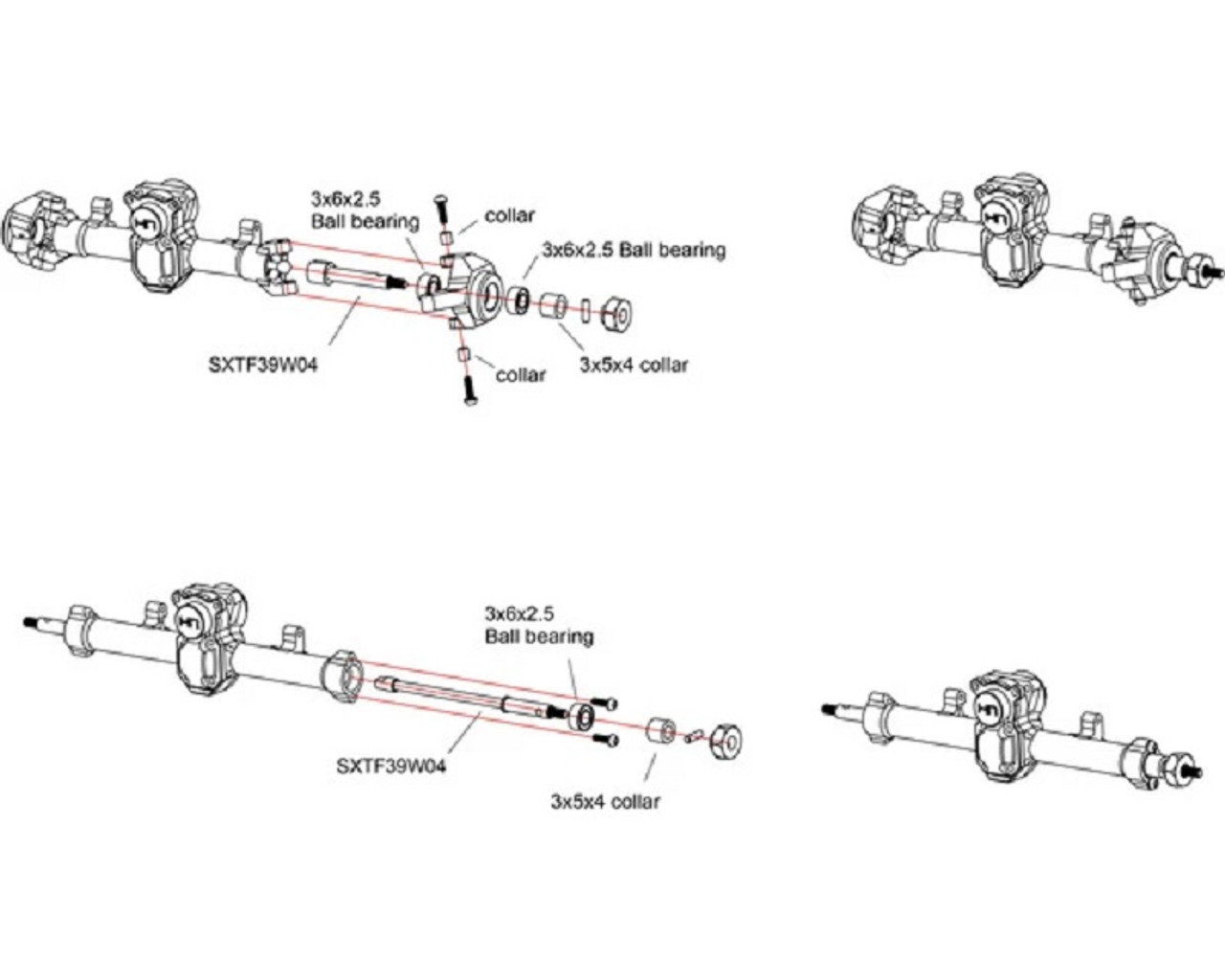 3x6x2.5
Ball bearing

collar

3x6x2.5 Ball bearing

SXTF39W04

collar

3x5x4 collar

3x6x2.5
Ball bearing

SXTF39W04

3x5x4 collar