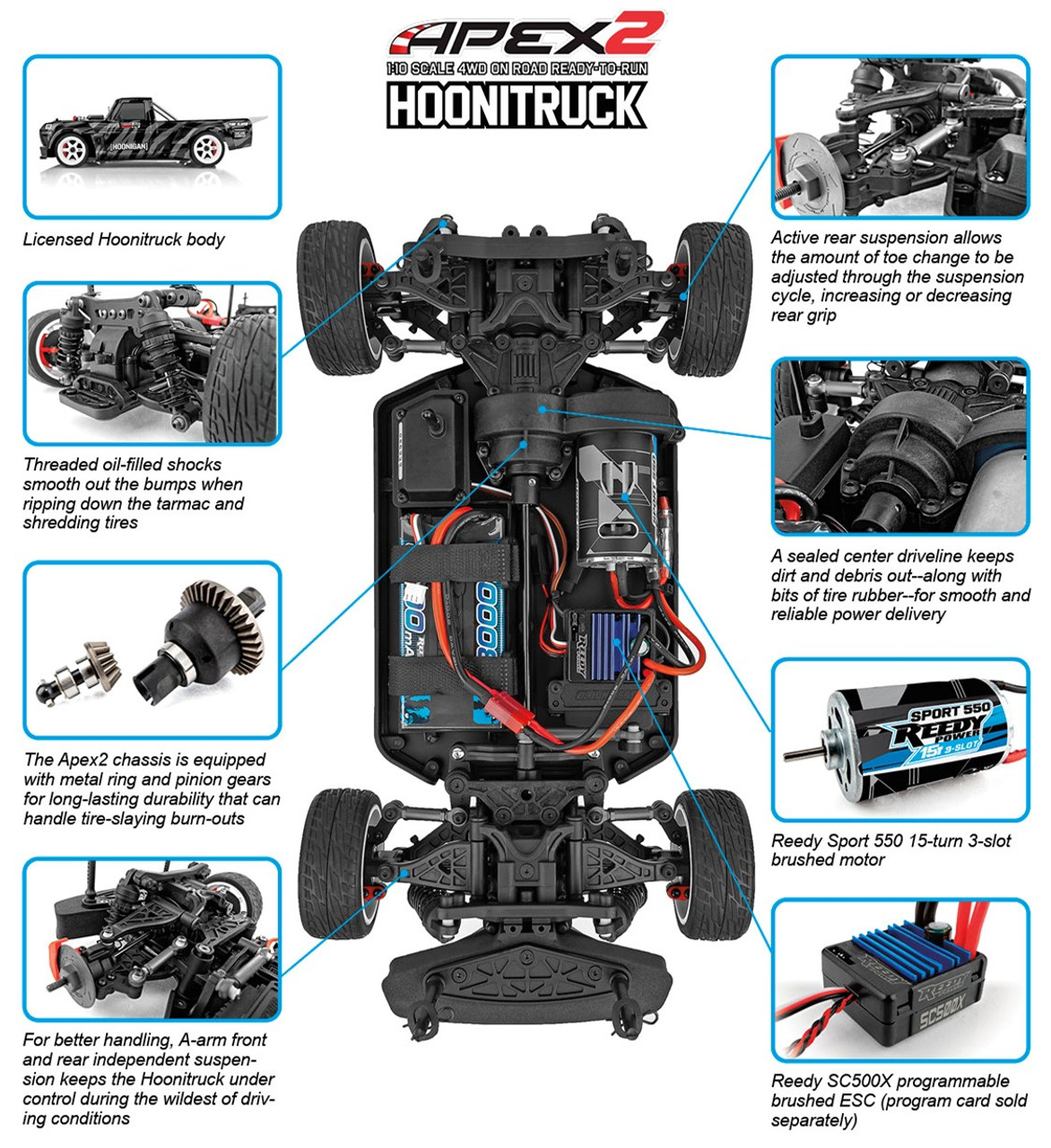 APEX2
1:10 SCALE 4WD ON ROAD READY-TO-RUN
HOONITRUCK

HOONIGAN

Licensed Hoonitruck body

Threaded oil-filled shocks smooth out the bumps when ripping down the tarmac and shredding tires

The Apex2 chassis is equipped with metal ring and pinion gears for long-lasting durability that can handle tire-slaying burn-outs

For better handling, A-arm front and rear independent suspension keeps the Hoonitruck under control during the wildest of driving conditions

Active rear suspension allows the amount of toe change to be adjusted through the suspension cycle, increasing or decreasing rear grip

A sealed center driveline keeps dirt and debris out--along with bits of tire rubber--for smooth and reliable power delivery

SPORT 550
REEDY
POWER
15T 3-SLOT

Reedy Sport 550 15-turn 3-slot brushed motor

REEDY
SC500X

Reedy SC500X programmable brushed ESC (program card sold separately)