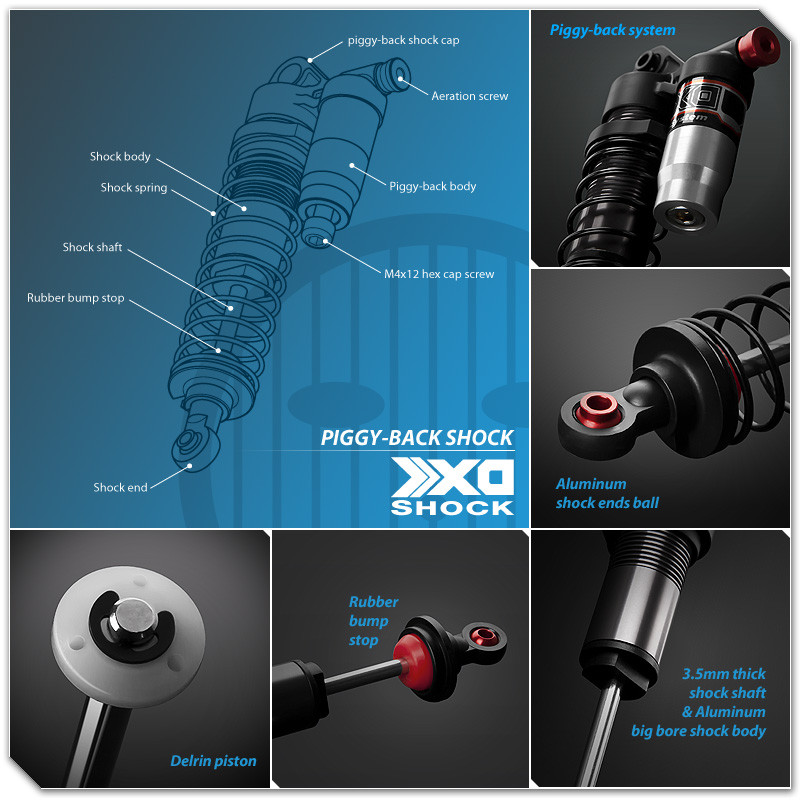 piggy-back shock cap

Aeration screw

Shock body

Shock spring

Piggy-back body

Shock shaft

M4x12 hex cap screw

Rubber bump stop

Shock end

PIGGY-BACK SHOCK

XO SHOCK

Piggy-back system

Aluminum shock ends ball

Delrin piston

Rubber bump stop

3.5mm thick shock shaft & Aluminum big bore shock body