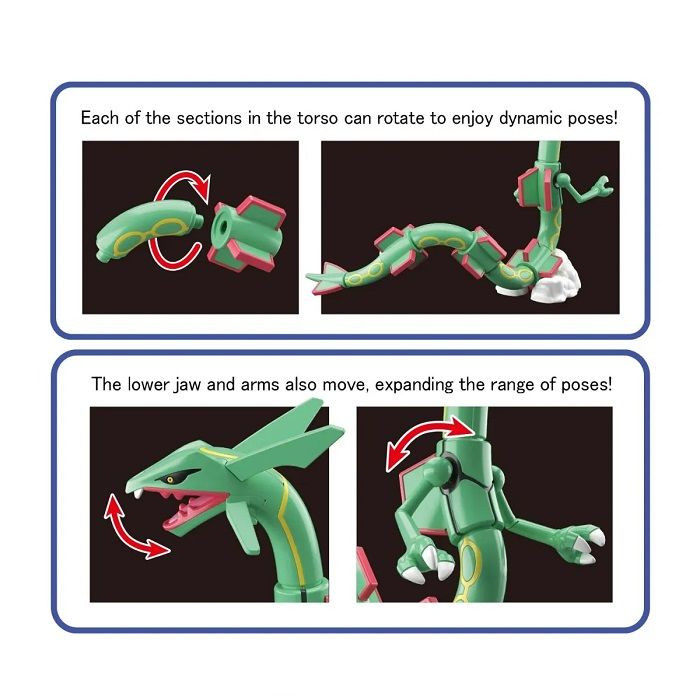 Each of the sections in the torso can rotate to enjoy dynamic poses!

The lower jaw and arms also move, expanding the range of poses!