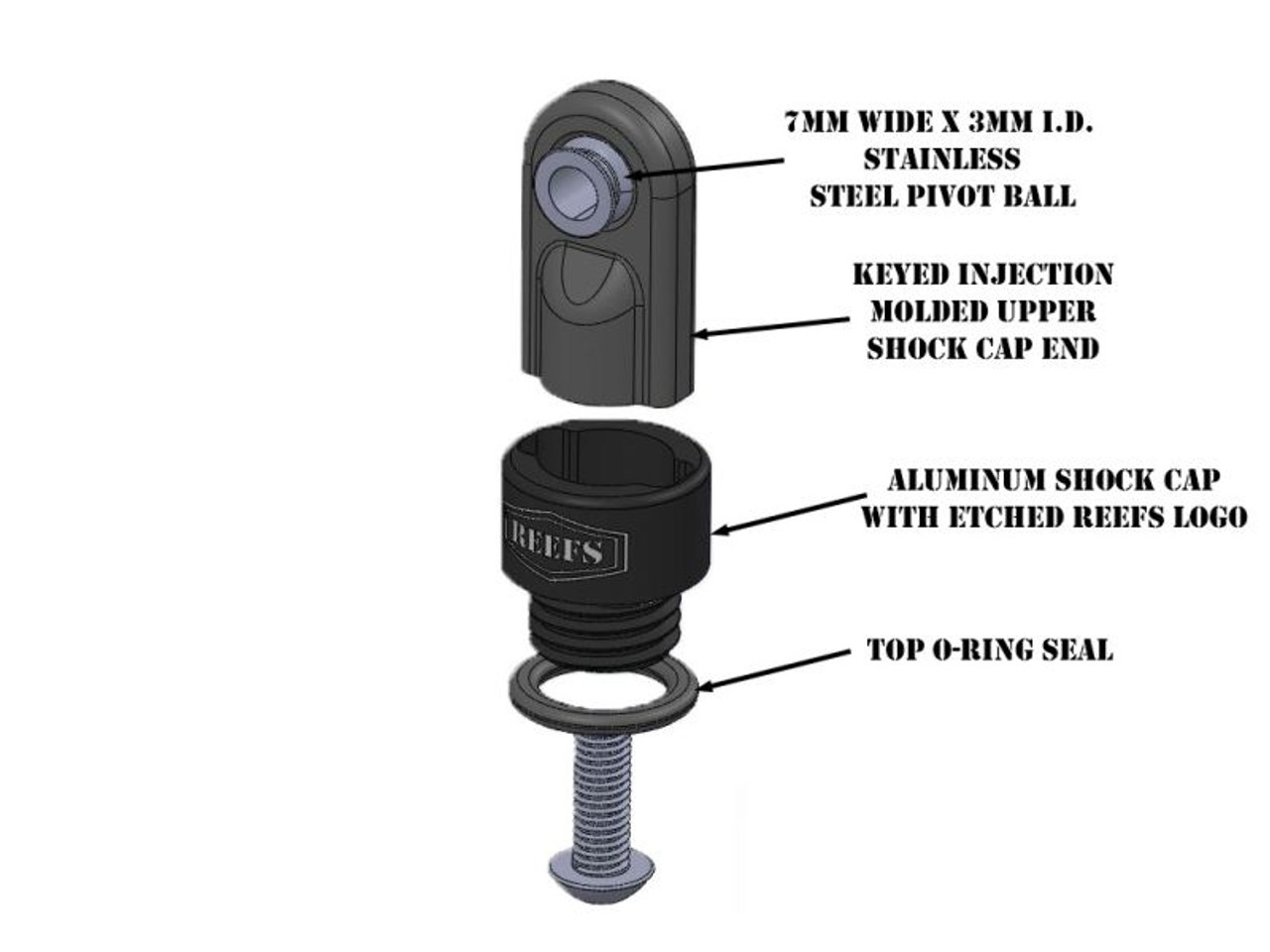 7MM WIDE X 3MM I.D.
STAINLESS
STEEL PIVOT BALL

KEYED INJECTION
MOLDED UPPER
SHOCK CAP END

REEFS

ALUMINUM SHOCK CAP
WITH ETCHED REEFS LOGO

TOP O-RING SEAL