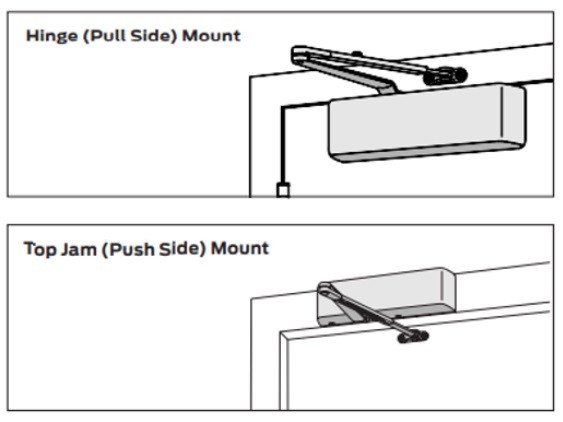 Hinge (Pull Side) Mount

Top Jam (Push Side) Mount