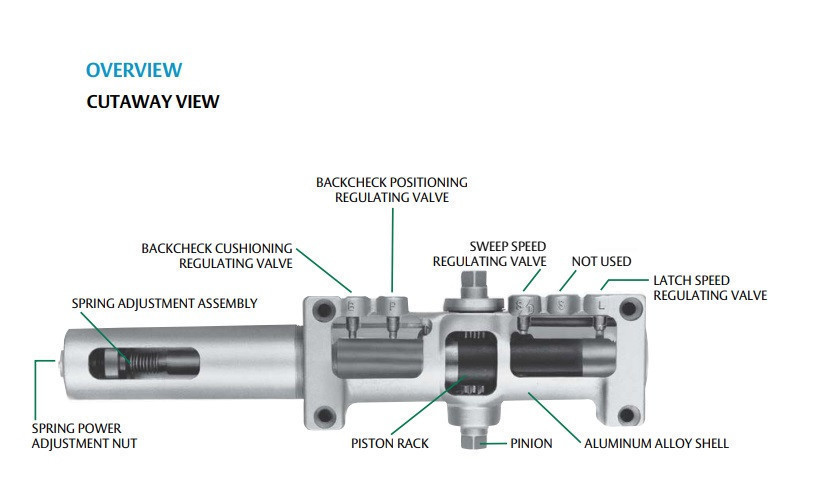 OVERVIEW

CUTAWAY VIEW

BACKCHECK POSITIONING REGULATING VALVE

BACKCHECK CUSHIONING REGULATING VALVE

SWEEP SPEED REGULATING VALVE

NOT USED

LATCH SPEED REGULATING VALVE

SPRING ADJUSTMENT ASSEMBLY

B

P

S

S

L

SPRING POWER ADJUSTMENT NUT

PISTON RACK

PINION

ALUMINUM ALLOY SHELL