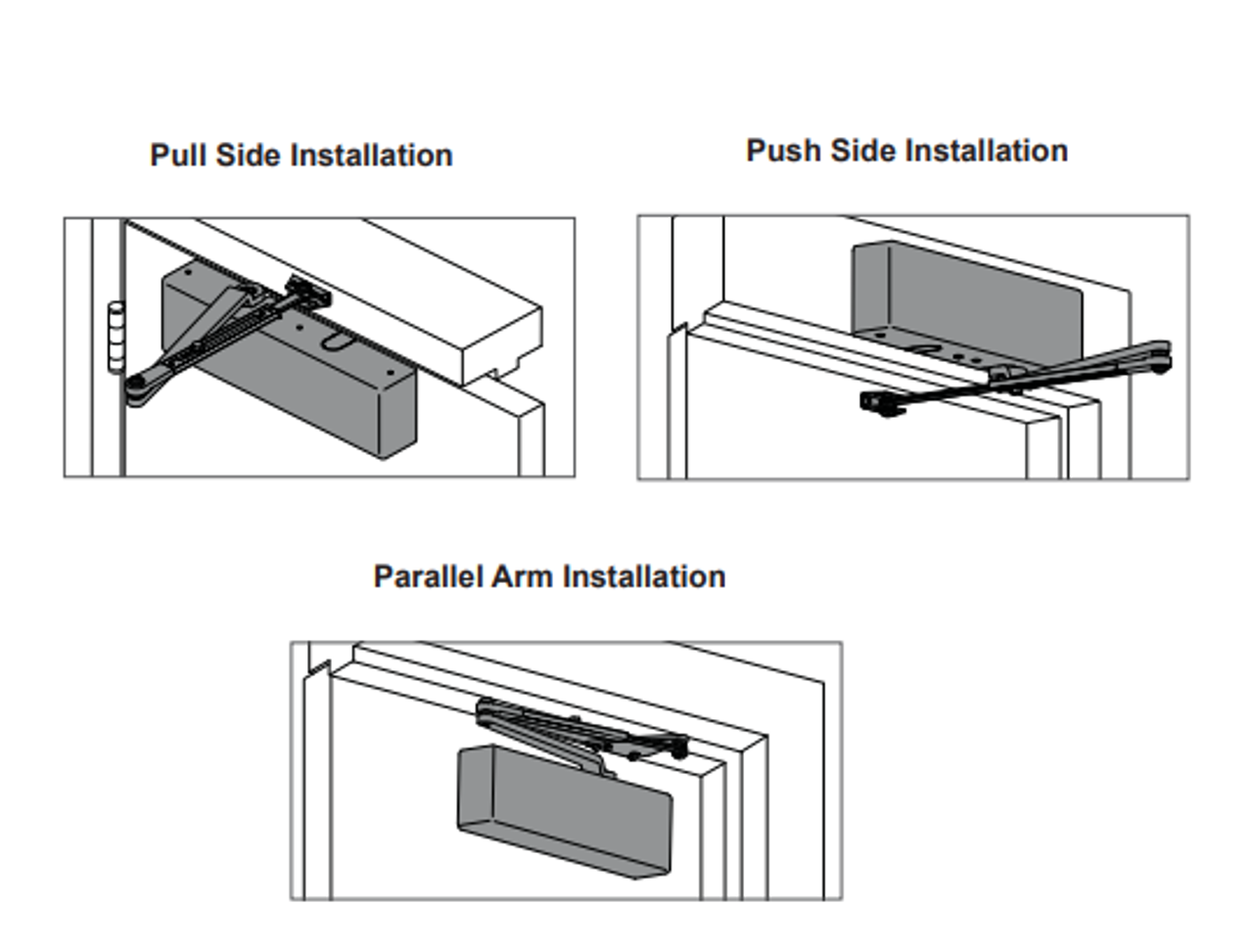 Pull Side Installation

Push Side Installation

Parallel Arm Installation