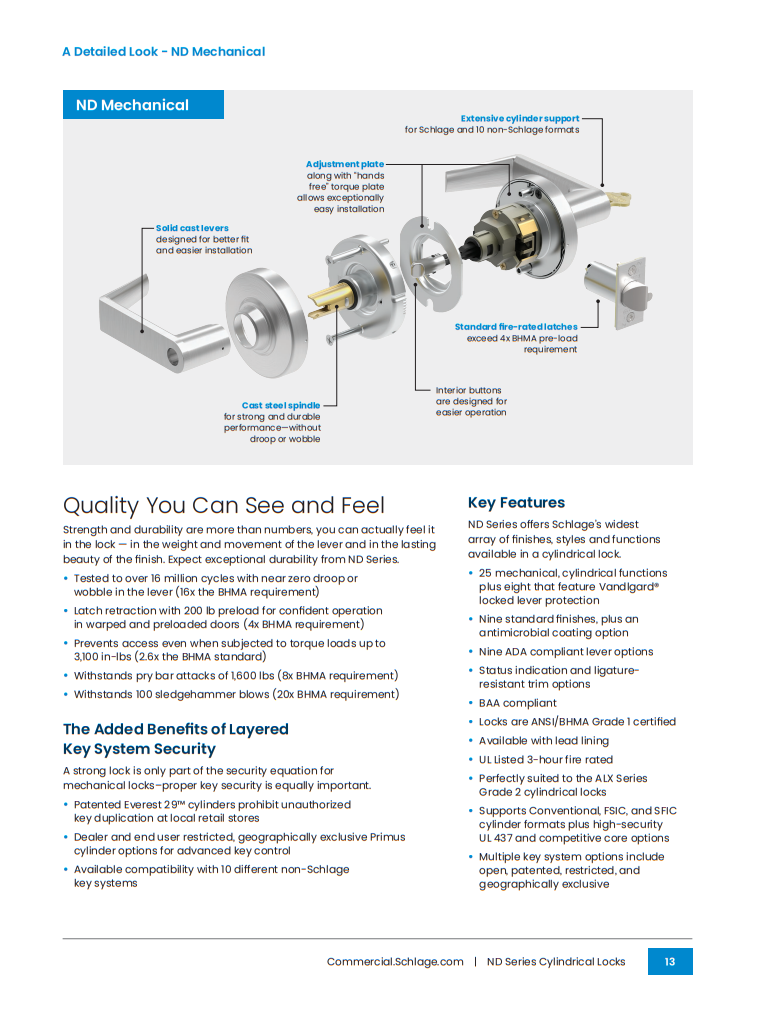 A Detailed Look - ND Mechanical

ND Mechanical

Extensive cylinder support for Schlage and 10 non-Schlage formats

Adjustment plate along with "hands free" torque plate allows exceptionally easy installation

Solid cast levers designed for better fit and easier installation

Standard fire-rated latches exceed 4x BHMA pre-load requirement

Interior buttons are designed for easier operation

Cast steel spindle for strong and durable performance—without droop or wobble

Quality You Can See and Feel

Strength and durability are more than numbers, you can actually feel it in the lock — in the weight and movement of the lever and in the lasting beauty of the finish. Expect exceptional durability from ND Series.

• Tested to over 16 million cycles with near zero droop or wobble in the lever (16x the BHMA requirement)
• Latch retraction with 200 lb preload for confident operation in warped and preloaded doors (4x BHMA requirement)
• Prevents access even when subjected to torque loads up to 3,100 in-lbs (2.6x the BHMA standard)
• Withstands pry bar attacks of 1,600 lbs (8x BHMA requirement)
• Withstands 100 sledgehammer blows (20x BHMA requirement)

The Added Benefits of Layered Key System Security

A strong lock is only part of the security equation for mechanical locks–proper key security is equally important.

• Patented Everest 29™ cylinders prohibit unauthorized key duplication at local retail stores
• Dealer and end user restricted, geographically exclusive Primus cylinder options for advanced key control
• Available compatibility with 10 different non-Schlage key systems

Key Features

ND Series offers Schlage's widest array of finishes, styles and functions available in a cylindrical lock.

• 25 mechanical, cylindrical functions plus eight that feature Vandlgard® locked lever protection
• Nine standard finishes, plus an antimicrobial coating option
• Nine ADA compliant lever options
• Status indication and ligature-resistant trim options
• BAA compliant
• Locks are ANSI/BHMA Grade 1 certified
• Available with lead lining
• UL Listed 3-hour fire rated
• Perfectly suited to the ALX Series Grade 2 cylindrical locks
• Supports Conventional, FSIC, and SFIC cylinder formats plus high-security UL 437 and competitive core options
• Multiple key system options include open, patented, restricted, and geographically exclusive

Commercial.Schlage.com | ND Series Cylindrical Locks 13