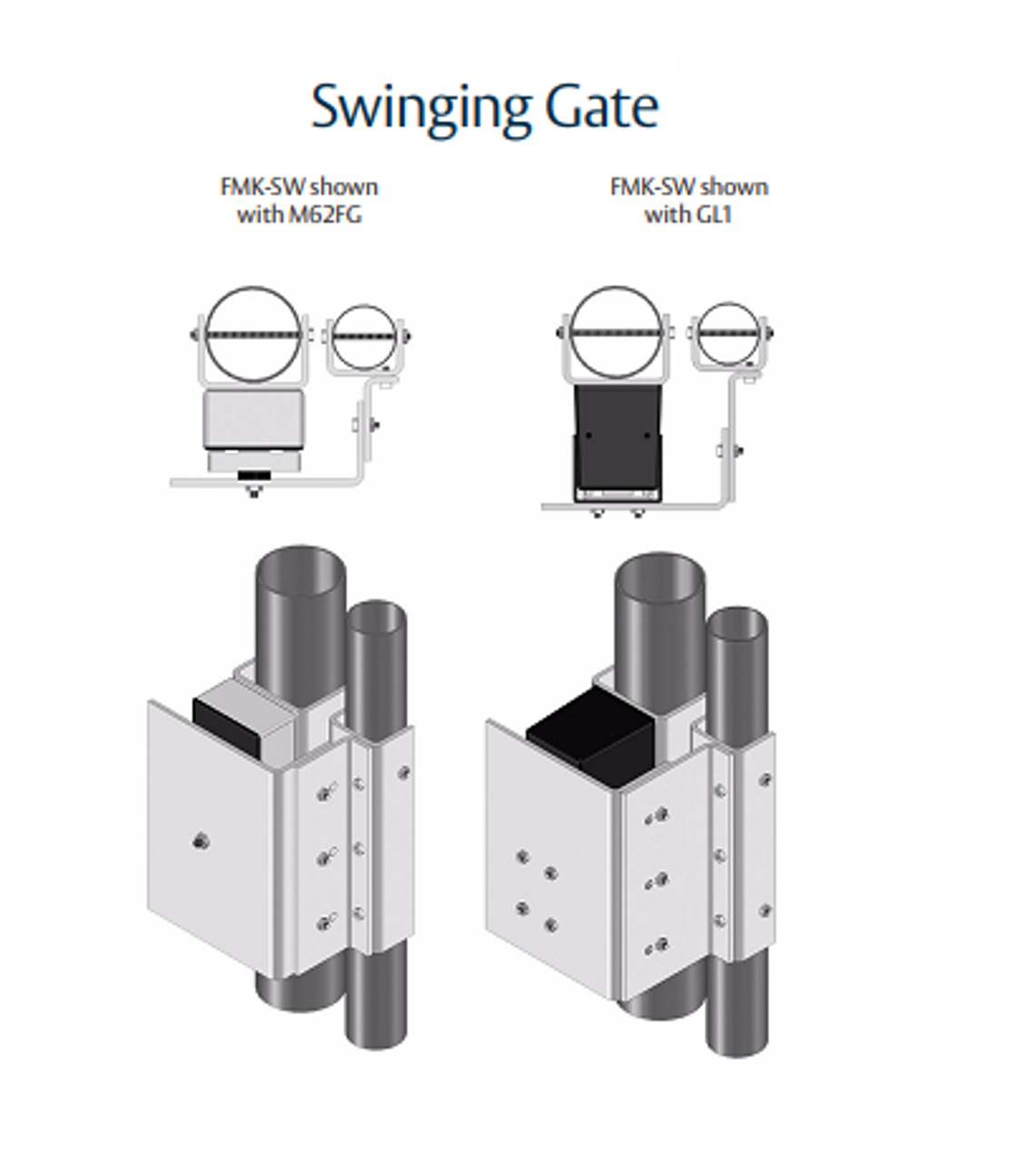 Swinging Gate

FMK-SW shown with M62FG

FMK-SW shown with GL1