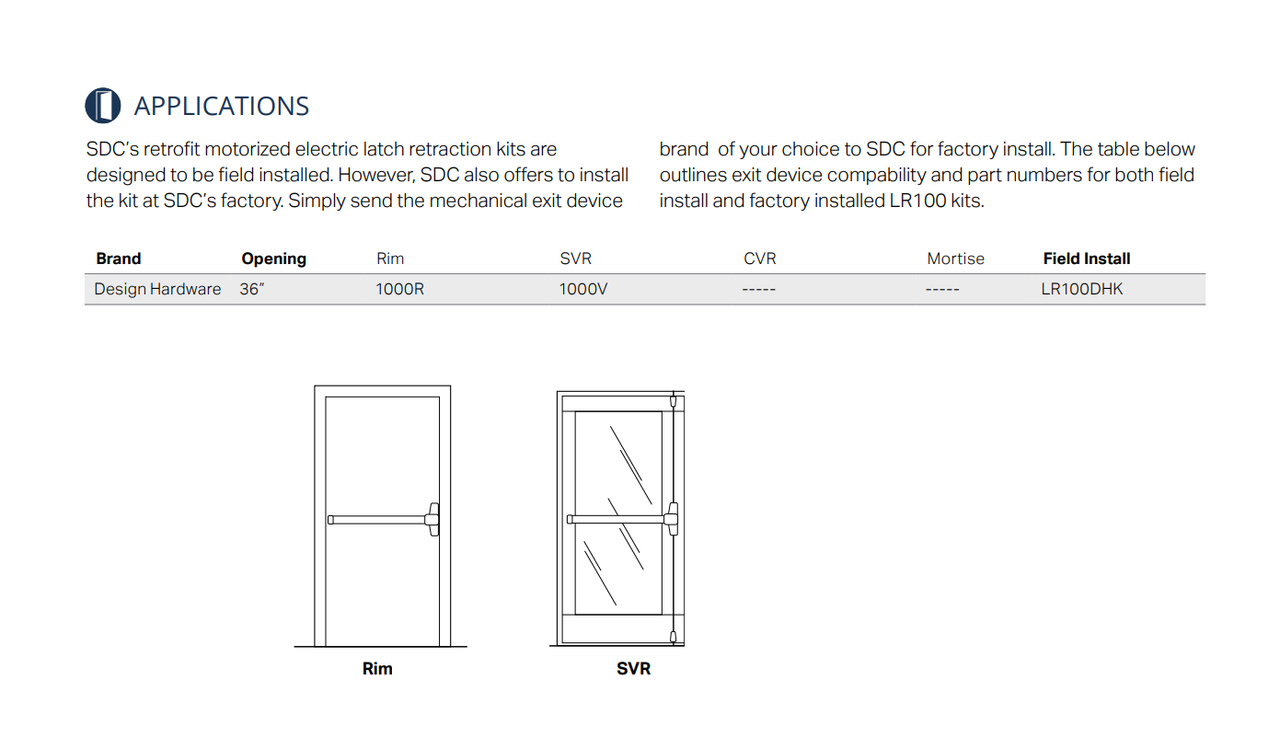 APPLICATIONS

SDC's retrofit motorized electric latch retraction kits are designed to be field installed. However, SDC also offers to install the kit at SDC's factory. Simply send the mechanical exit device brand of your choice to SDC for factory install. The table below outlines exit device compability and part numbers for both field install and factory installed LR100 kits.

| Brand | Opening | Rim | SVR | CVR | Mortise | Field Install |
|---|---|---|---|---|---|---|
| Design Hardware | 36" | 1000R | 1000V | ----- | ----- | LR100DHK |

Rim

SVR