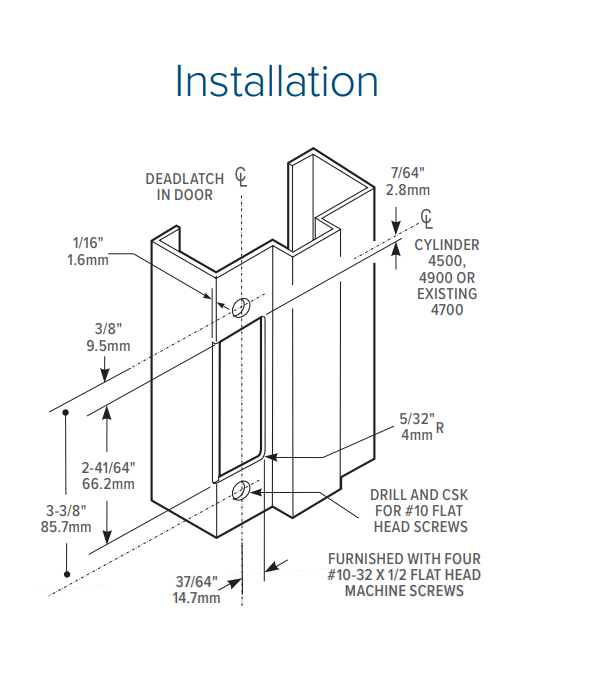 Installation

DEADLATCH IN DOOR

℄

7/64"
2.8mm

℄

CYLINDER 4500, 4900 OR EXISTING 4700

1/16"
1.6mm

3/8"
9.5mm

5/32"
4mm R

2-41/64"
66.2mm

3-3/8"
85.7mm

DRILL AND CSK FOR #10 FLAT HEAD SCREWS

FURNISHED WITH FOUR #10-32 X 1/2 FLAT HEAD MACHINE SCREWS

37/64"
14.7mm