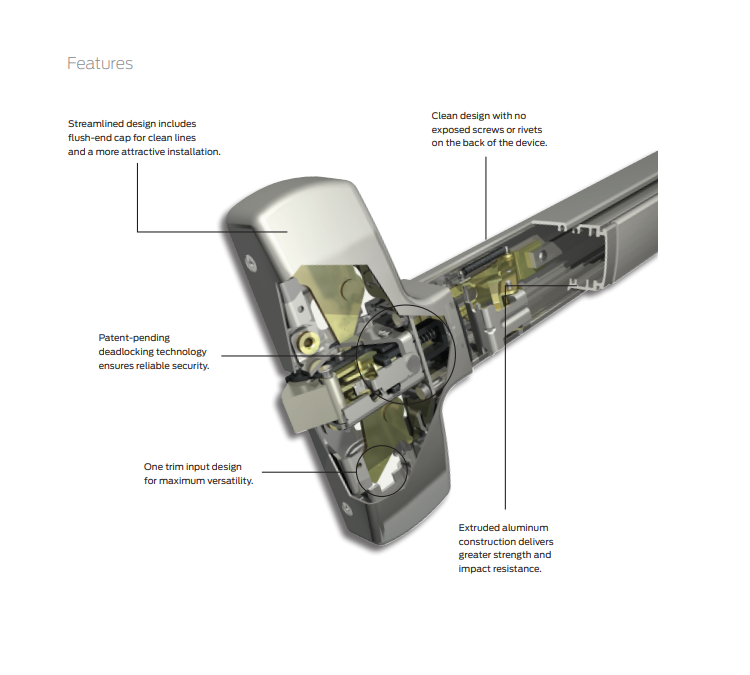 Features

Streamlined design includes flush-end cap for clean lines and a more attractive installation.

Clean design with no exposed screws or rivets on the back of the device.

Patent-pending deadlocking technology ensures reliable security.

One trim input design for maximum versatility.

Extruded aluminum construction delivers greater strength and impact resistance.