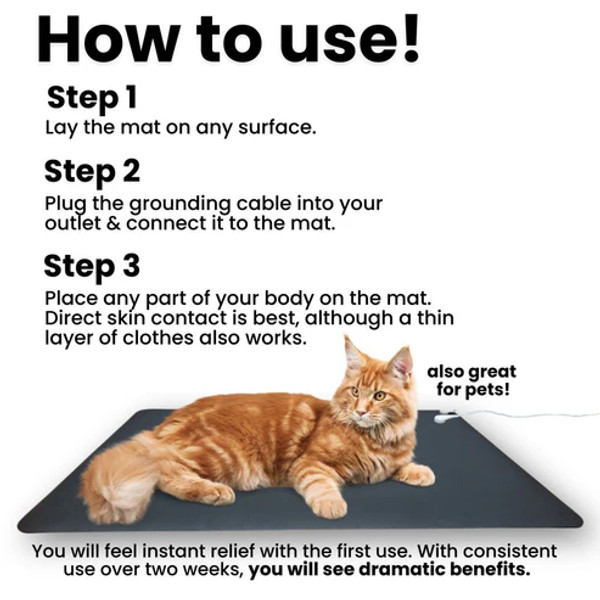 How to use!

Step 1
Lay the mat on any surface.

Step 2
Plug the grounding cable into your outlet & connect it to the mat.

Step 3
Place any part of your body on the mat. Direct skin contact is best, although a thin layer of clothes also works.

also great for pets!

You will feel instant relief with the first use. With consistent use over two weeks, you will see dramatic benefits.