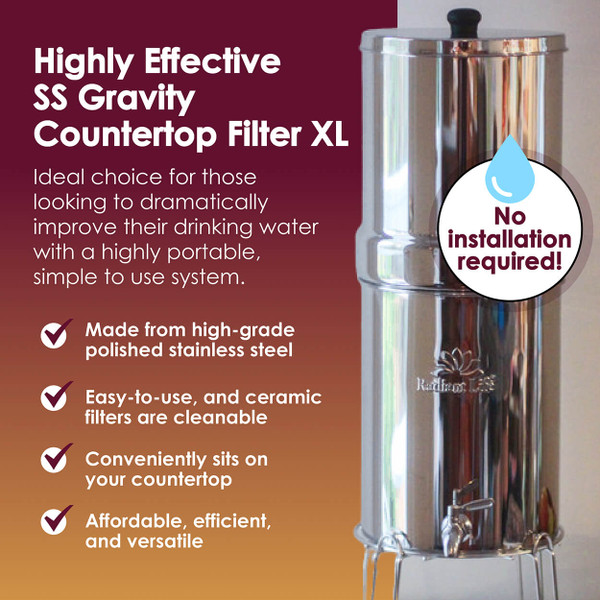 Highly Effective SS Gravity Countertop Filter XL

Ideal choice for those looking to dramatically improve their drinking water with a highly portable, simple to use system.

Made from high-grade polished stainless steel

Easy-to-use, and ceramic filters are cleanable

Conveniently sits on your countertop

Affordable, efficient, and versatile

No installation required!

Radiant Life