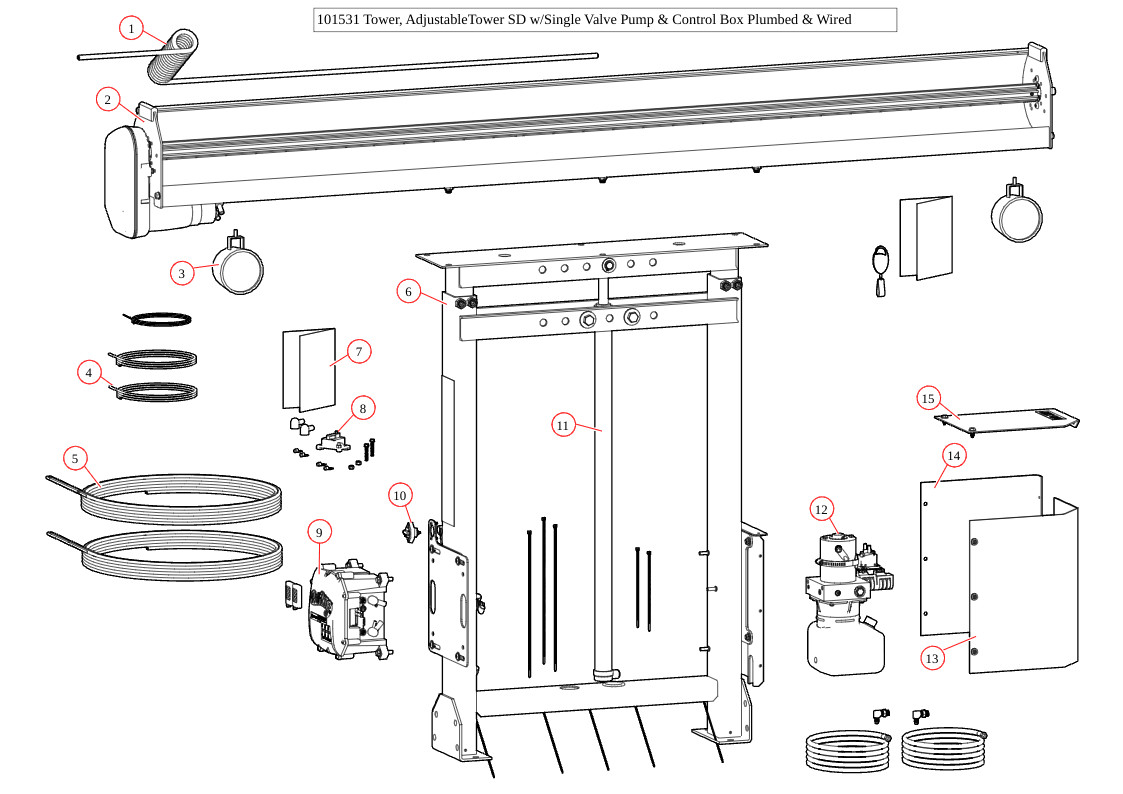 101531 Tower, AdjustableTower SD w/Single Valve Pump & Control Box Plumbed & Wired

1
2
3
4
5
6
7
8
9
10
11
12
13
14
15