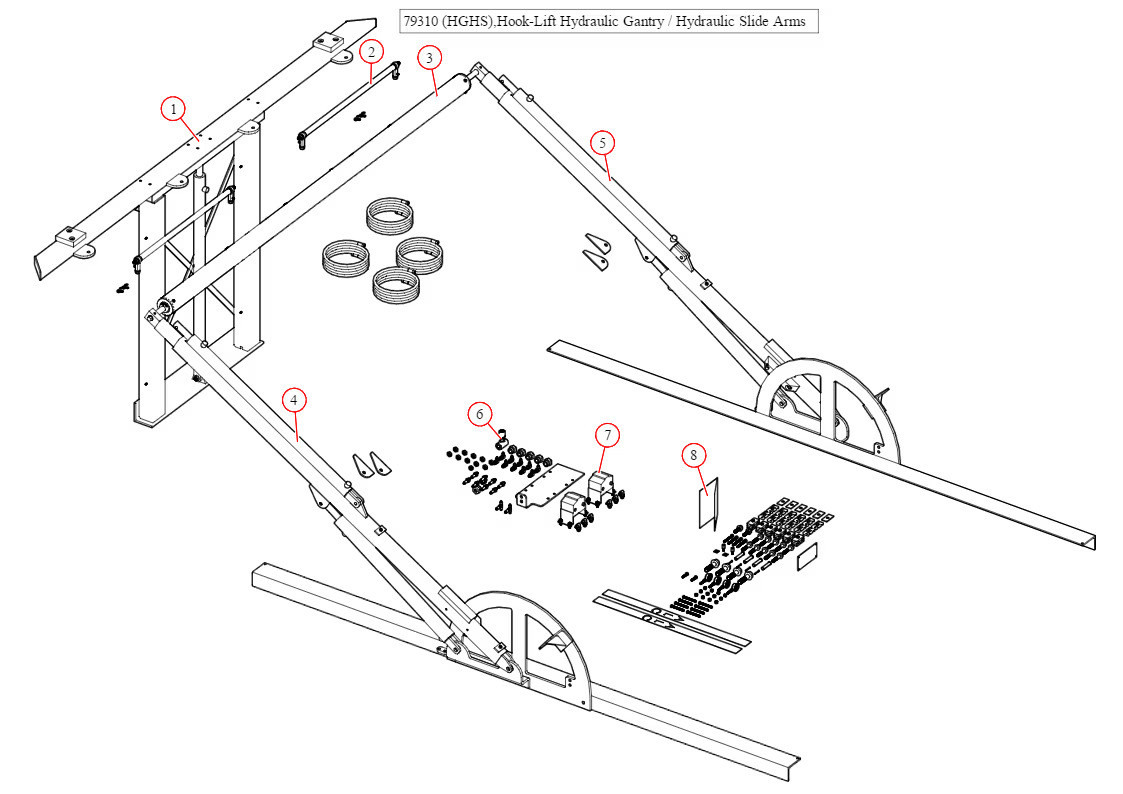 79310 (HGHS),Hook-Lift Hydraulic Gantry / Hydraulic Slide Arms

1
2
3
5
4
6
7
8