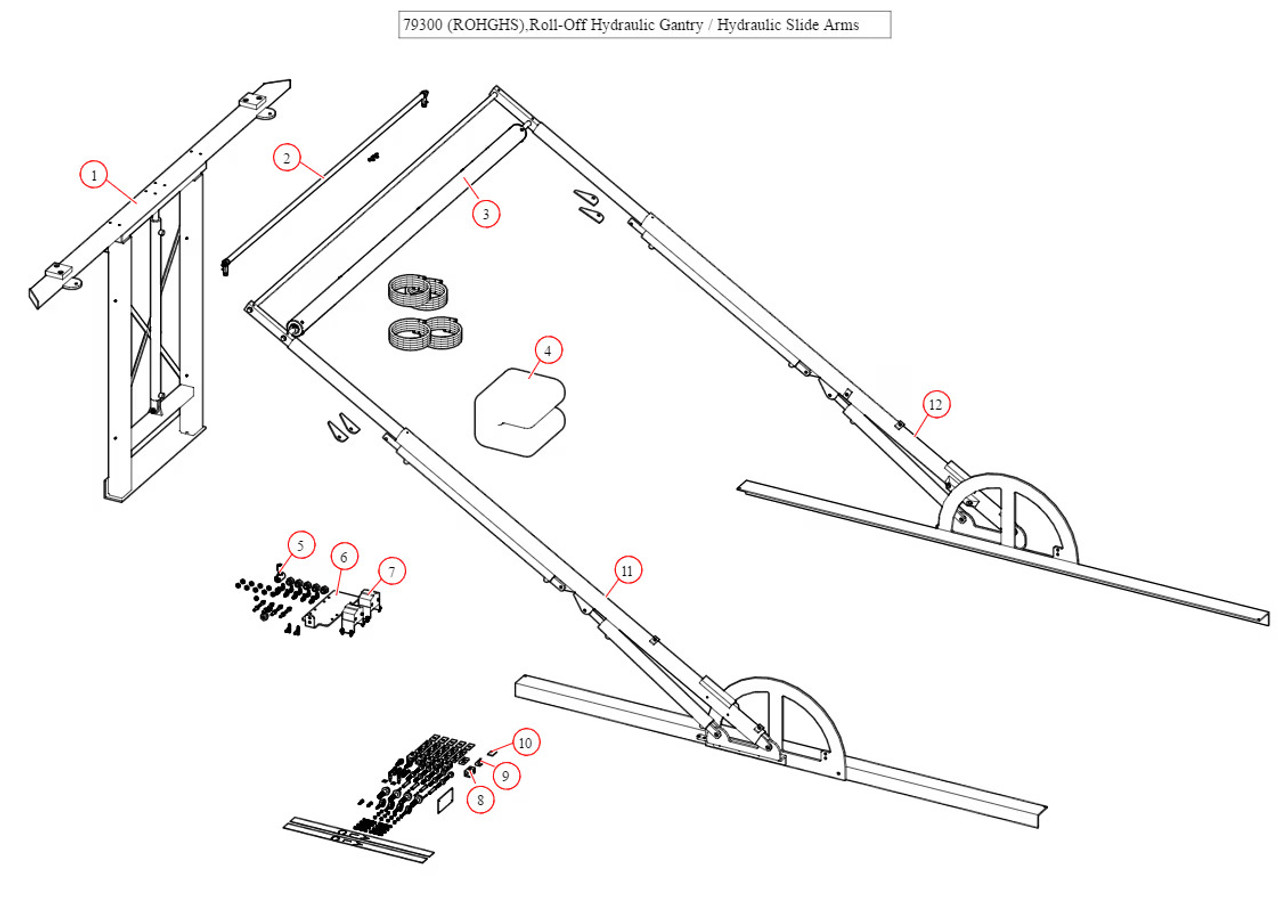 79300 (ROHGHS),Roll-Off Hydraulic Gantry / Hydraulic Slide Arms

1
2
3
4
12
5
6
7
11
10
9
8