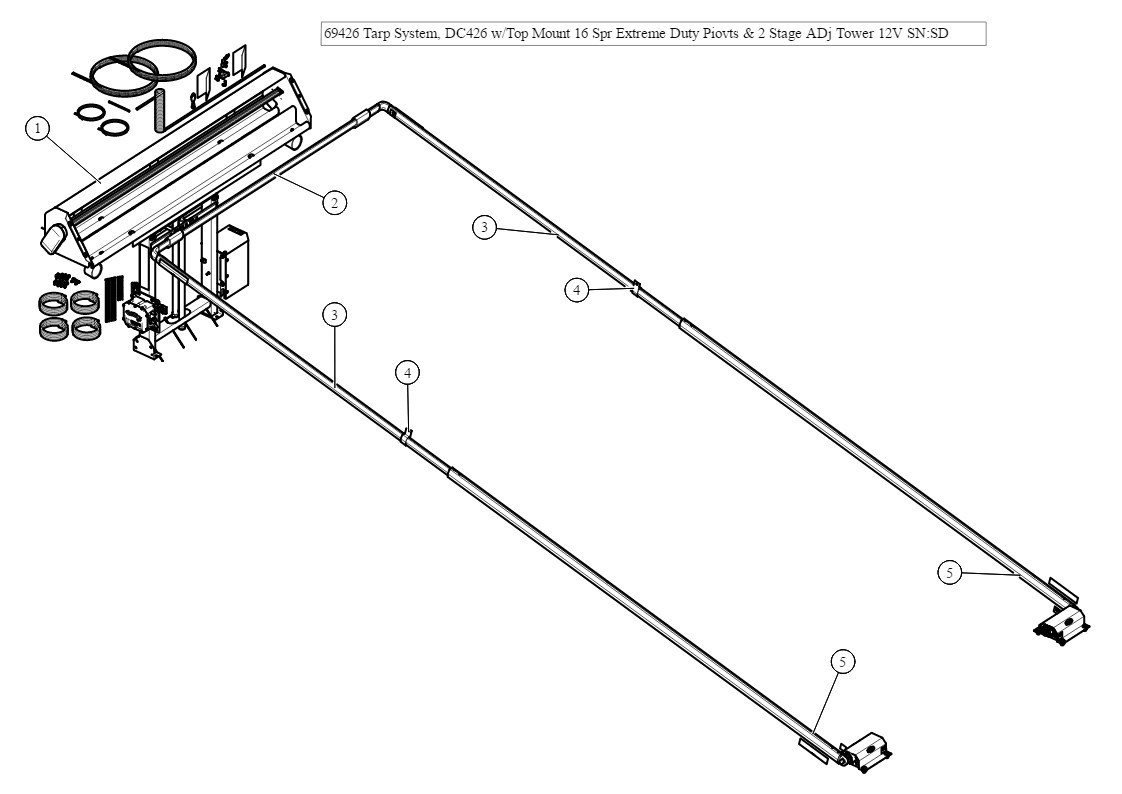 69426 Tarp System, DC426 w/Top Mount 16 Spr Extreme Duty Piovts & 2 Stage ADj Tower 12V SN:SD

1

2

3

4

3

4

5

5