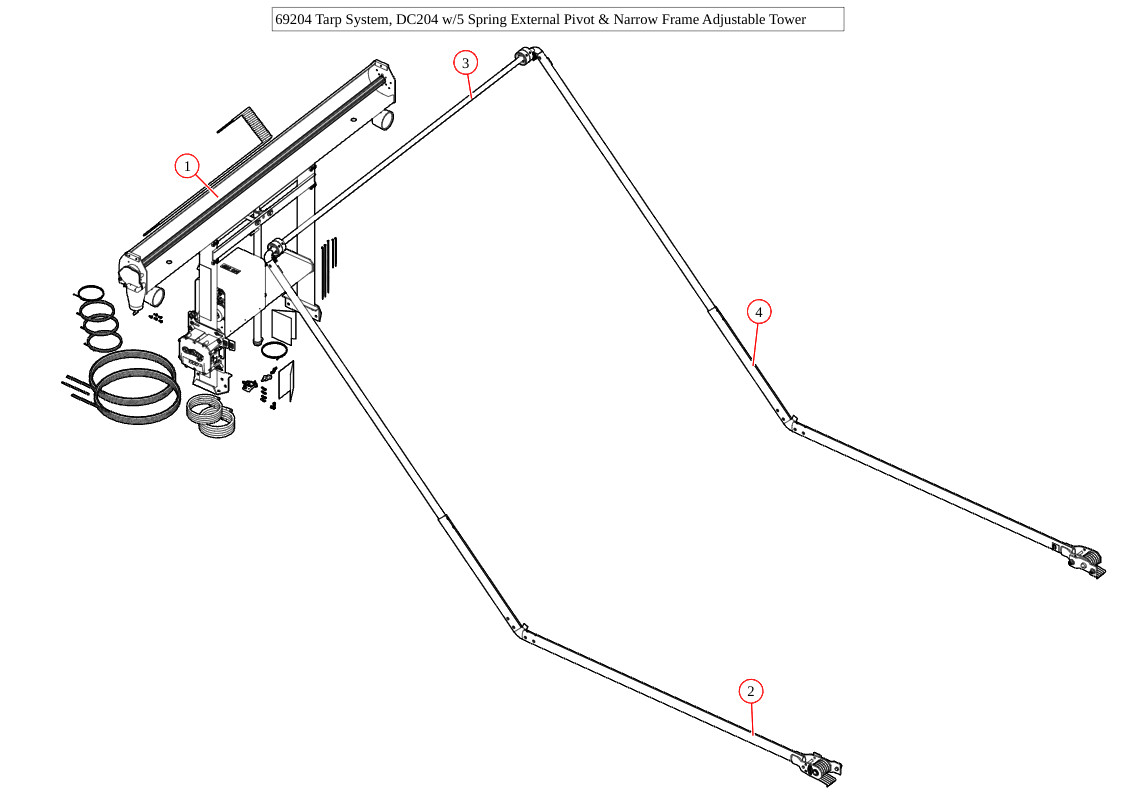 69204 Tarp System, DC204 w/5 Spring External Pivot & Narrow Frame Adjustable Tower

3

1

4

2